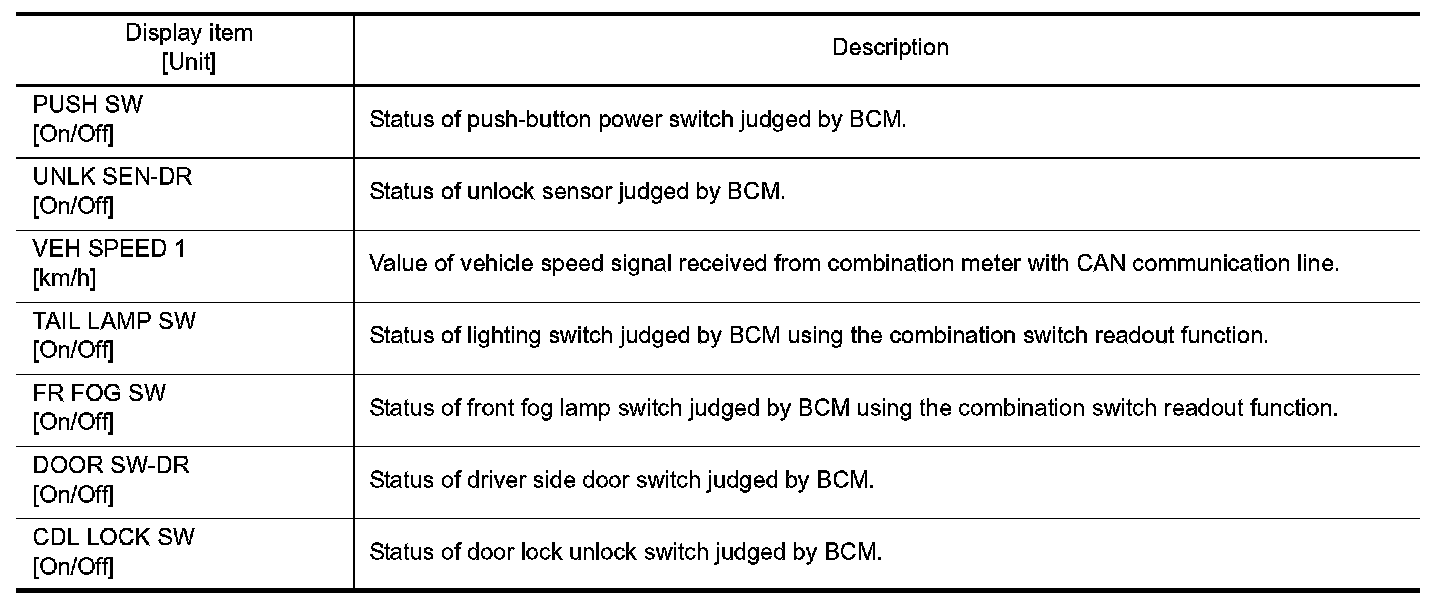 | Display item [Unit] | Description |
|---|---|
| PUSH SW [On/Off] | Status of push-button power switch judged by BCM. |
| UNLK SEN-DR [On/Off] | Status of unlock sensor judged by BCM. |
| VEH SPEED 1 [km/h] | Value of vehicle speed signal received from combination meter with CAN communication line. |
| TAIL LAMP SW [On/Off] | Status of lighting switch judged by BCM using the combination switch readout function. |
| FR FOG SW [On/Off] | Status of front fog lamp switch judged by BCM using the combination switch readout function. |
| DOOR SW-DR [On/Off] | Status of driver side door switch judged by BCM. |
| CDL LOCK SW [On/Off] | Status of door lock unlock switch judged by BCM. |