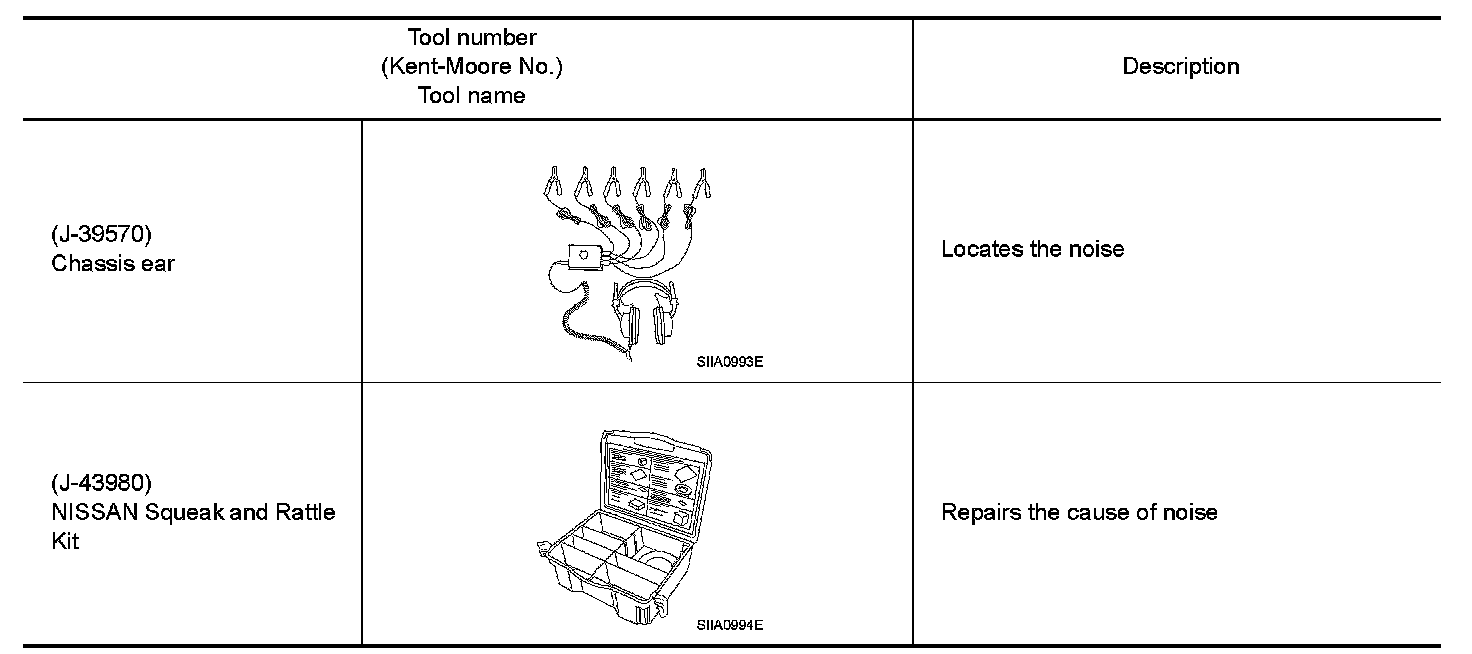 | Tool number (Kent-Moore No.) Tool name | | Description |
|---|---|---|
| (J-39570) Chassis ear | SIIA0993E | Locates the noise |
| (J-43980) NISSAN Squeak and Rattle Kit | SIIA0994E | Repairs the cause of noise |