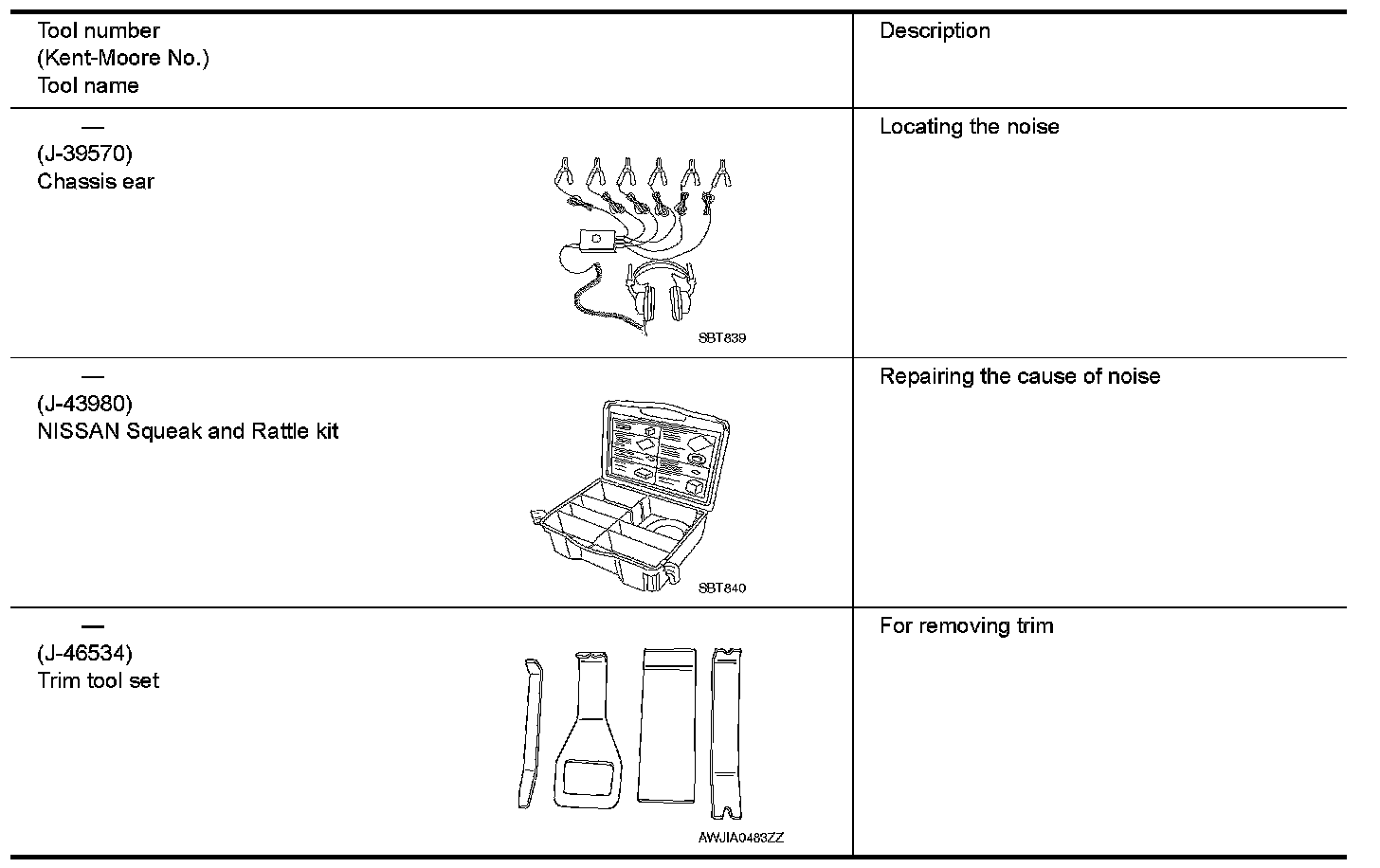 | Tool number (Kent-Moore No.) Tool name | Description |
|---|---|
| — (J-39570) Chassis ear SBT839 | Locating the noise |
| — (J-43980) NISSAN Squeak and Rattle kit SBT840 | Repairing the cause of noise |
| — (J-46534) Trim tool set AWJIA0483ZZ | For removing trim |