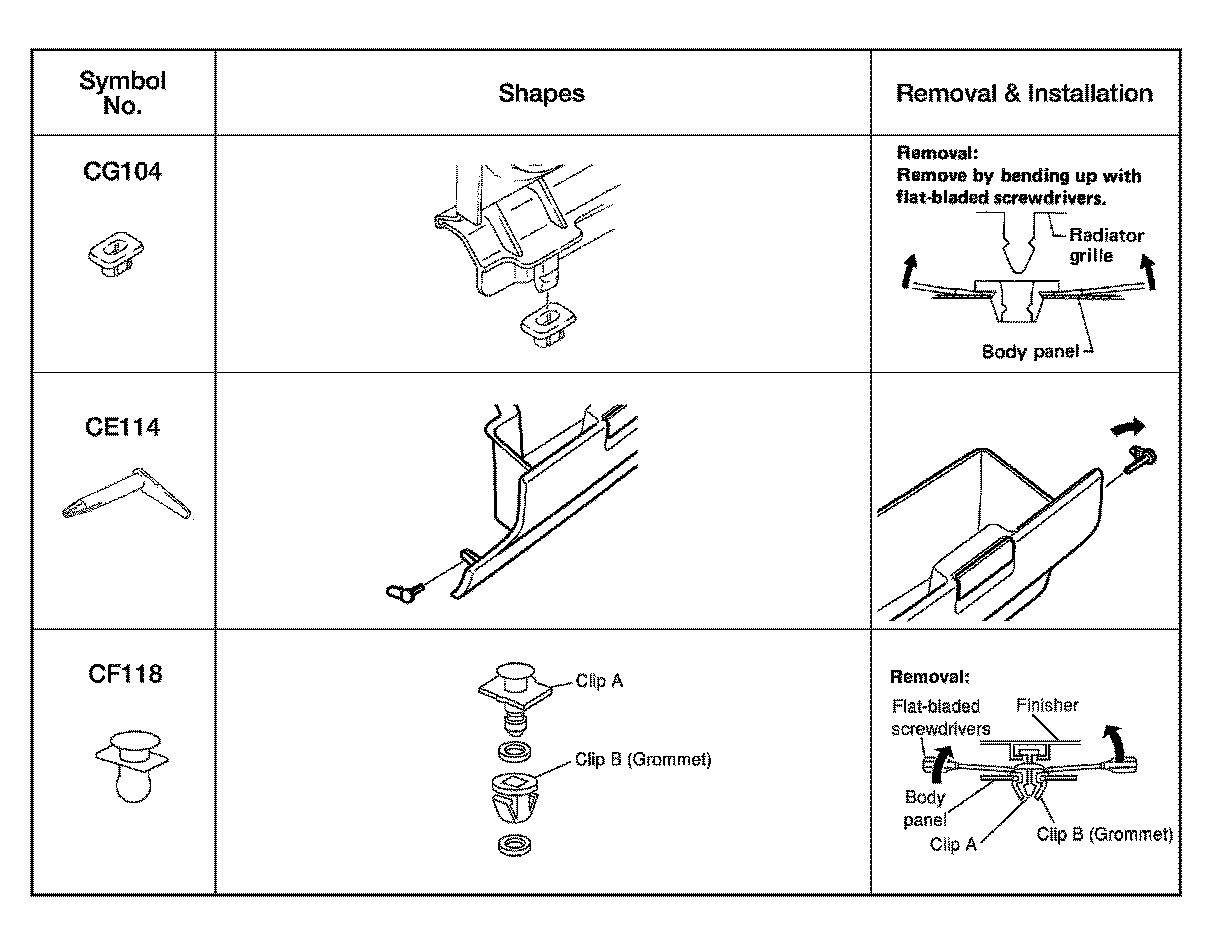 | Symbol No. | Shapes | Removal & Installation |
|---|---|---|
| CG104 | | Removal: Remove by bending up with flat-bladed screwdrivers. Radiator grille Body panel |
| CE114 | | |
| CF118 | Clip A Clip B (Grommet) | Removal: Flat-bladed screwdrivers Finisher Body panel Clip A Clip B (Grommet) |