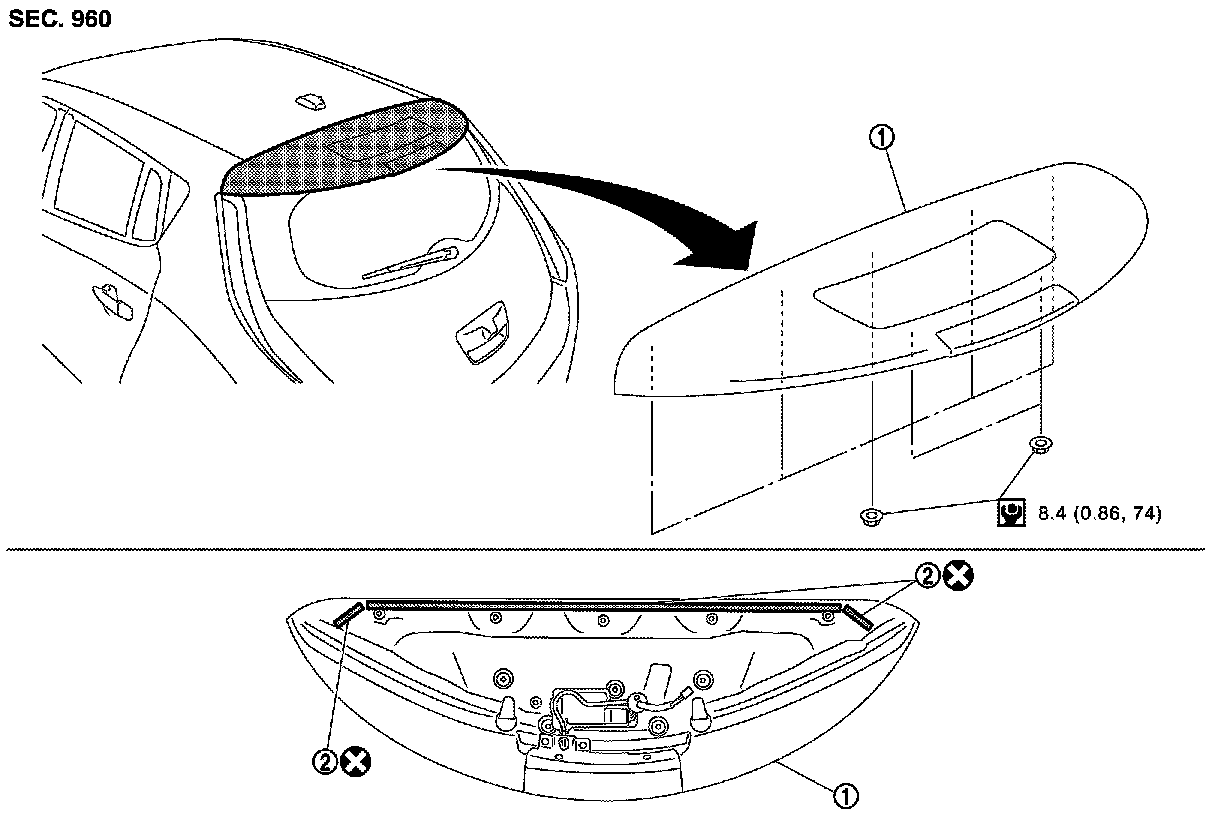 SEC. 960

①

8.4 (0.86, 74)

②

②

①