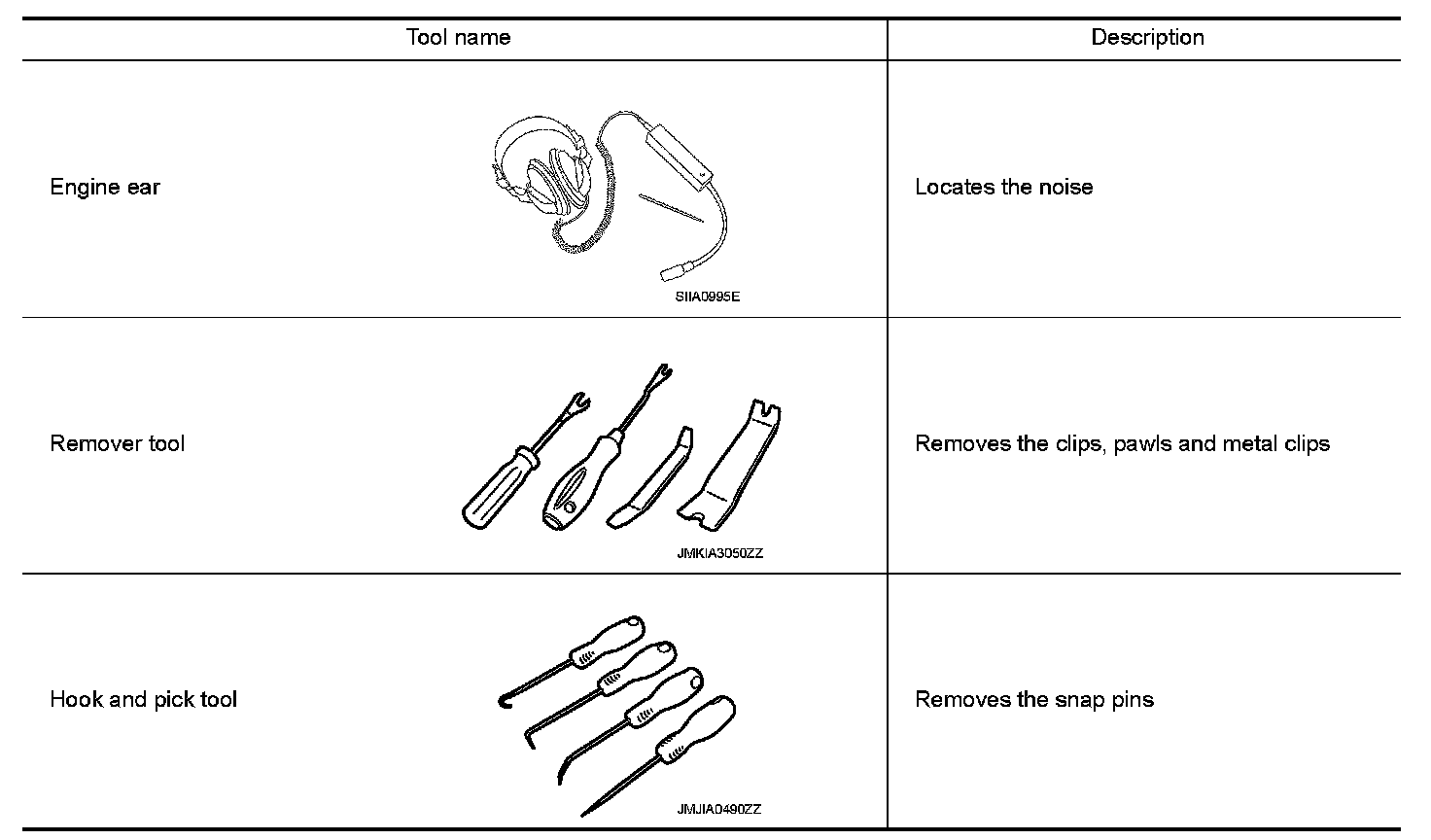 | Tool name | Description |
|---|---|
| Engine ear SIIA0995E | Locates the noise |
| Remover tool JMKIA3050ZZ | Removes the clips, pawls and metal clips |
| Hook and pick tool JMJIA0490ZZ | Removes the snap pins |