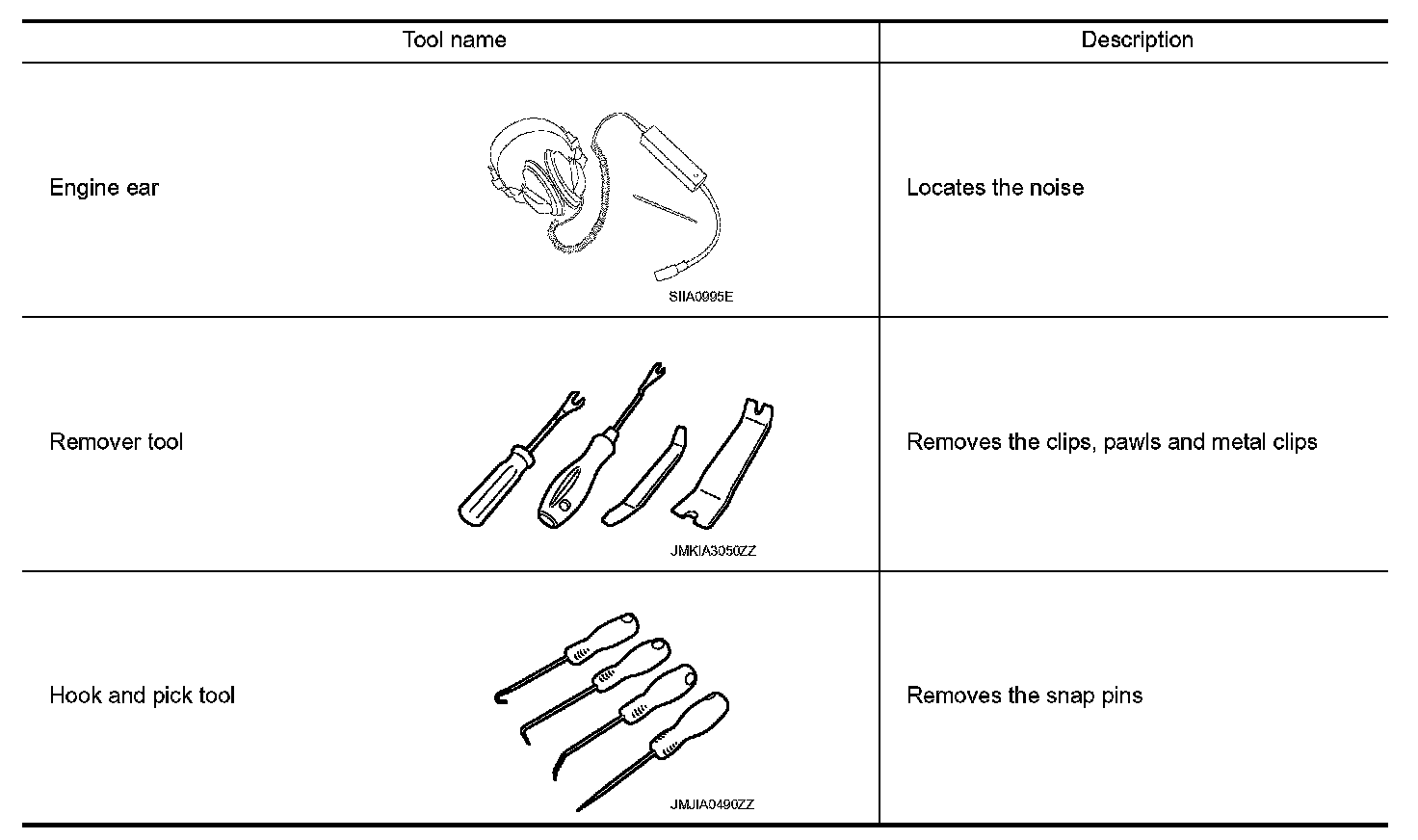 | Tool name | Description |
|---|---|
| Engine ear SIIA0995E | Locates the noise |
| Remover tool JMKIA3050ZZ | Removes the clips, pawls and metal clips |
| Hook and pick tool JMJIA0490ZZ | Removes the snap pins |