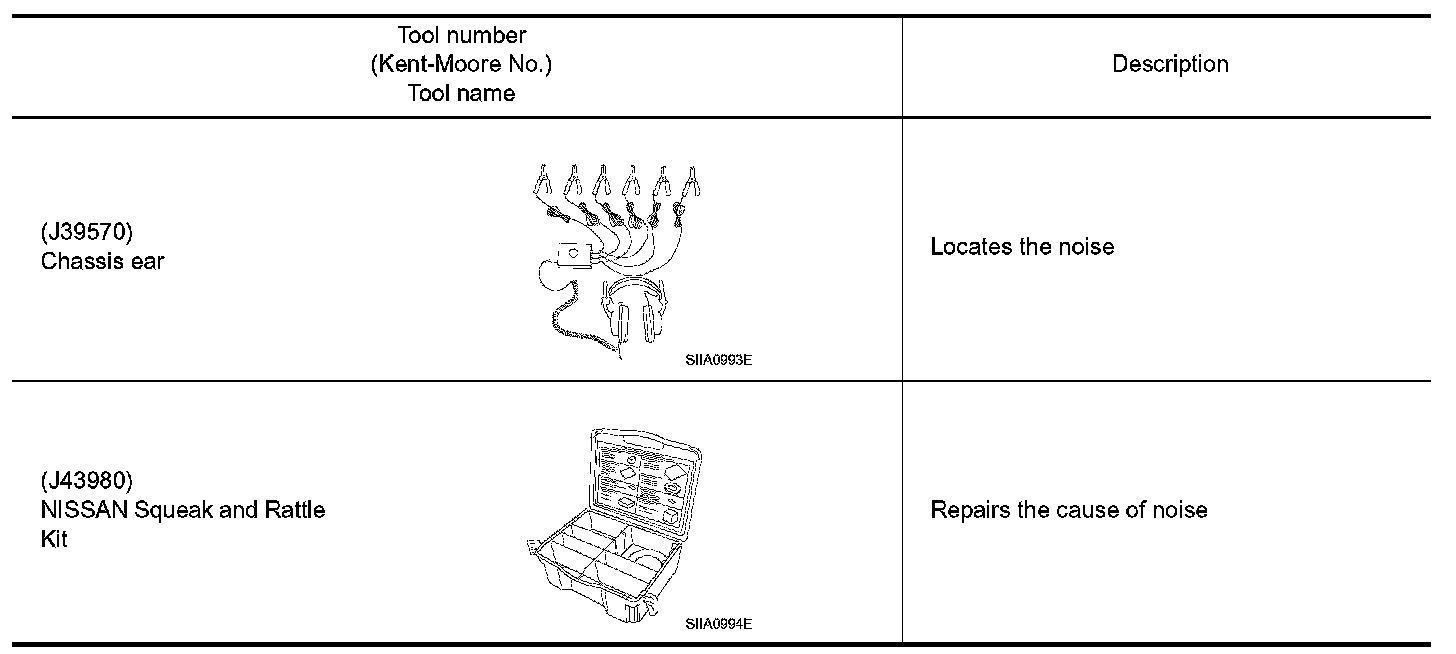 | Tool number (Kent-Moore No.) Tool name | Description |
|---|---|
| (J39570) Chassis ear SIIA0993E | Locates the noise |
| (J43980) NISSAN Squeak and Rattle Kit SIIA0994E | Repairs the cause of noise |