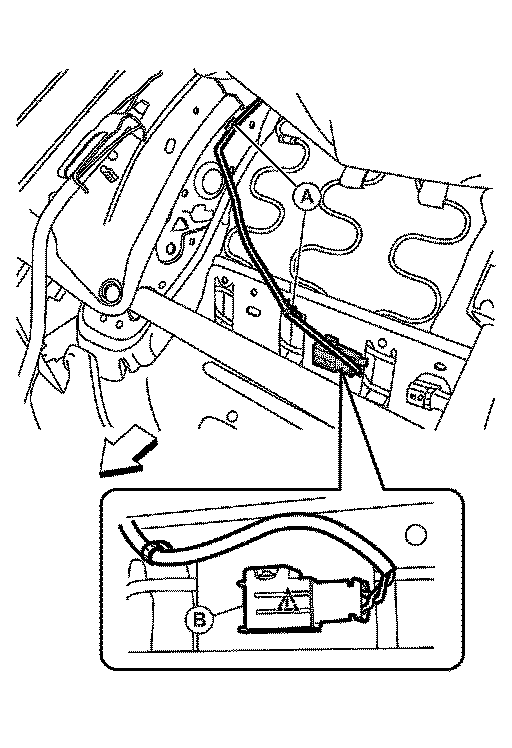 A

B