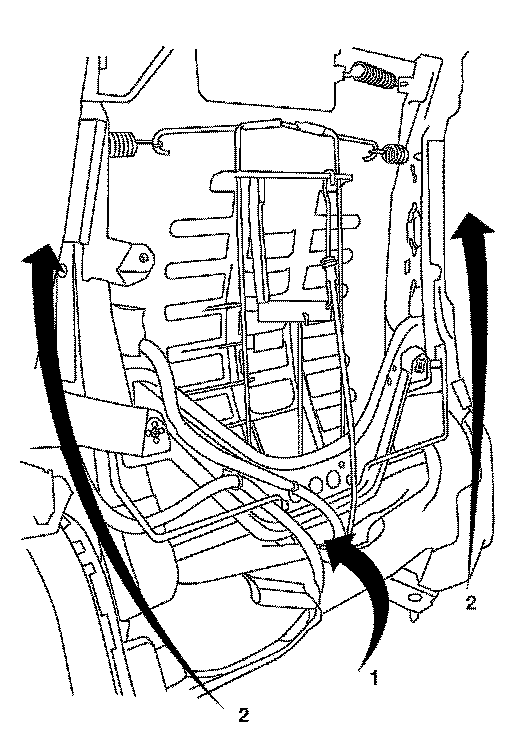 2
1
2