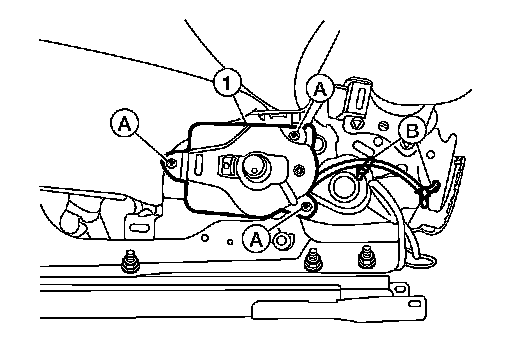 1
A
A
B
A