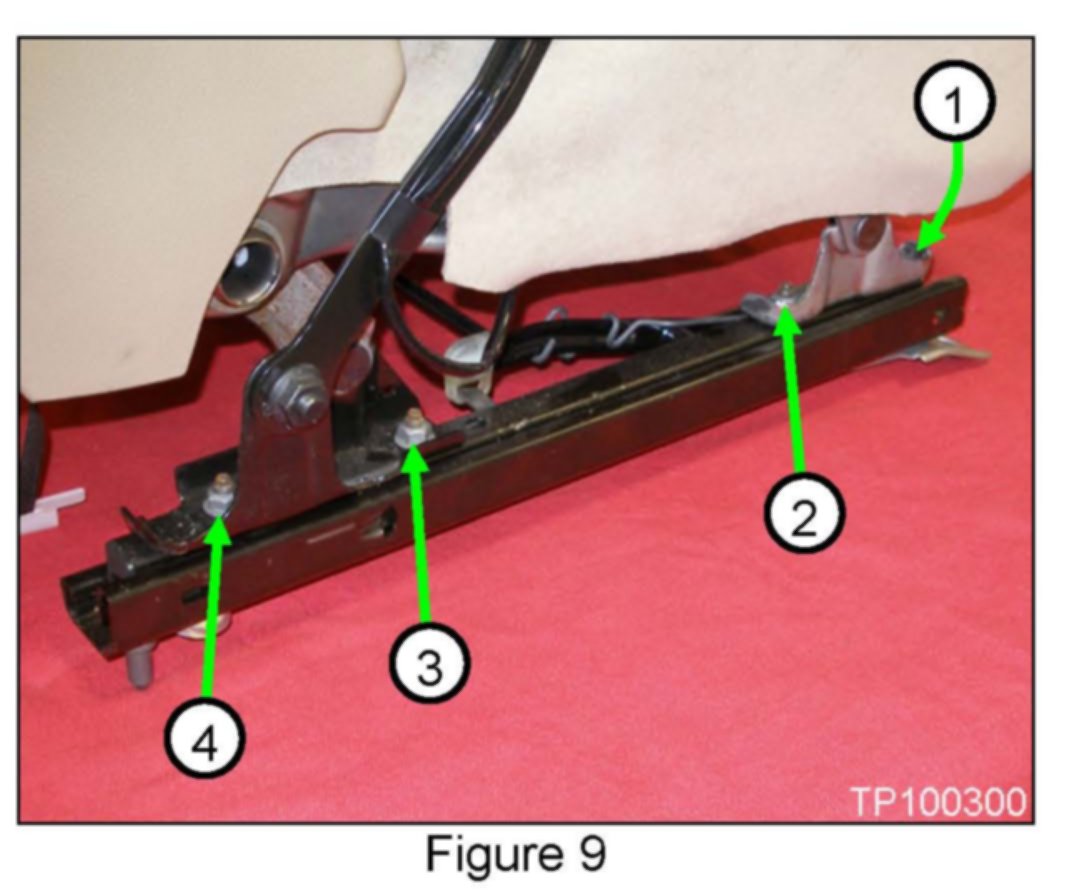 1
2
3
4
TP100300
Figure 9