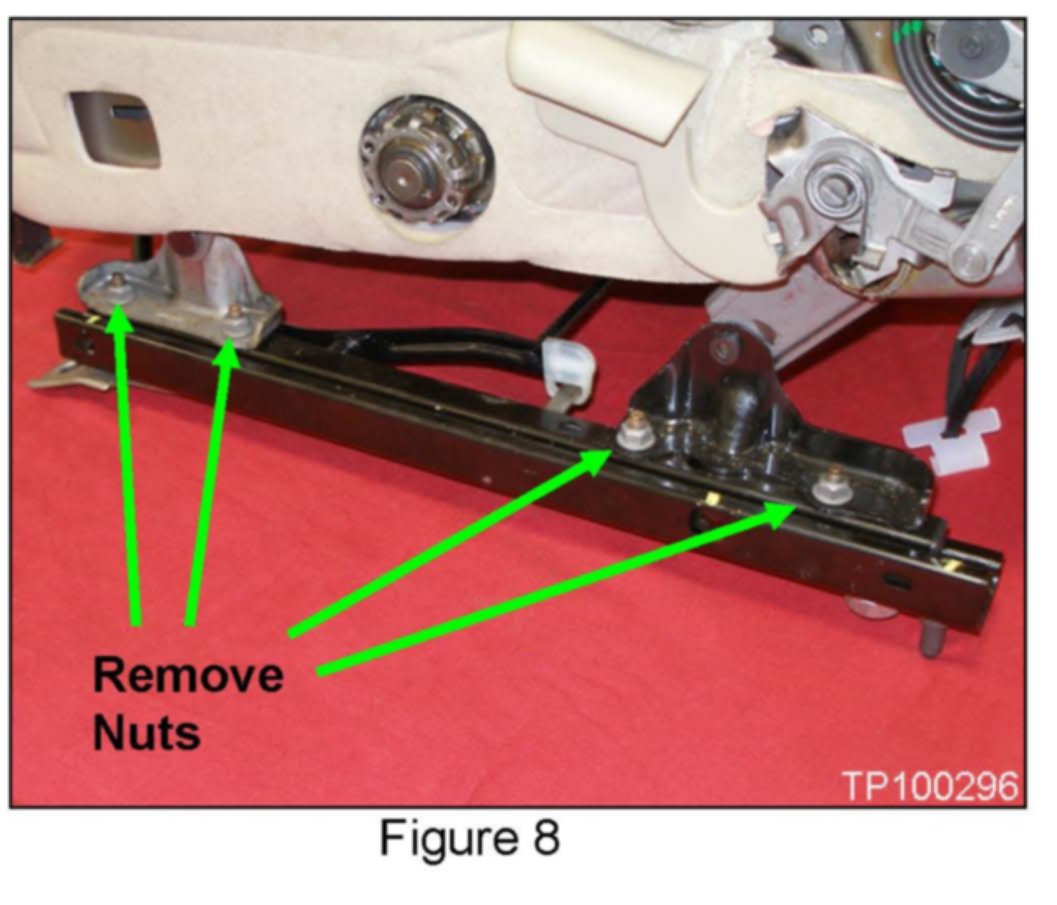 Remove Nuts

TP100296

Figure 8