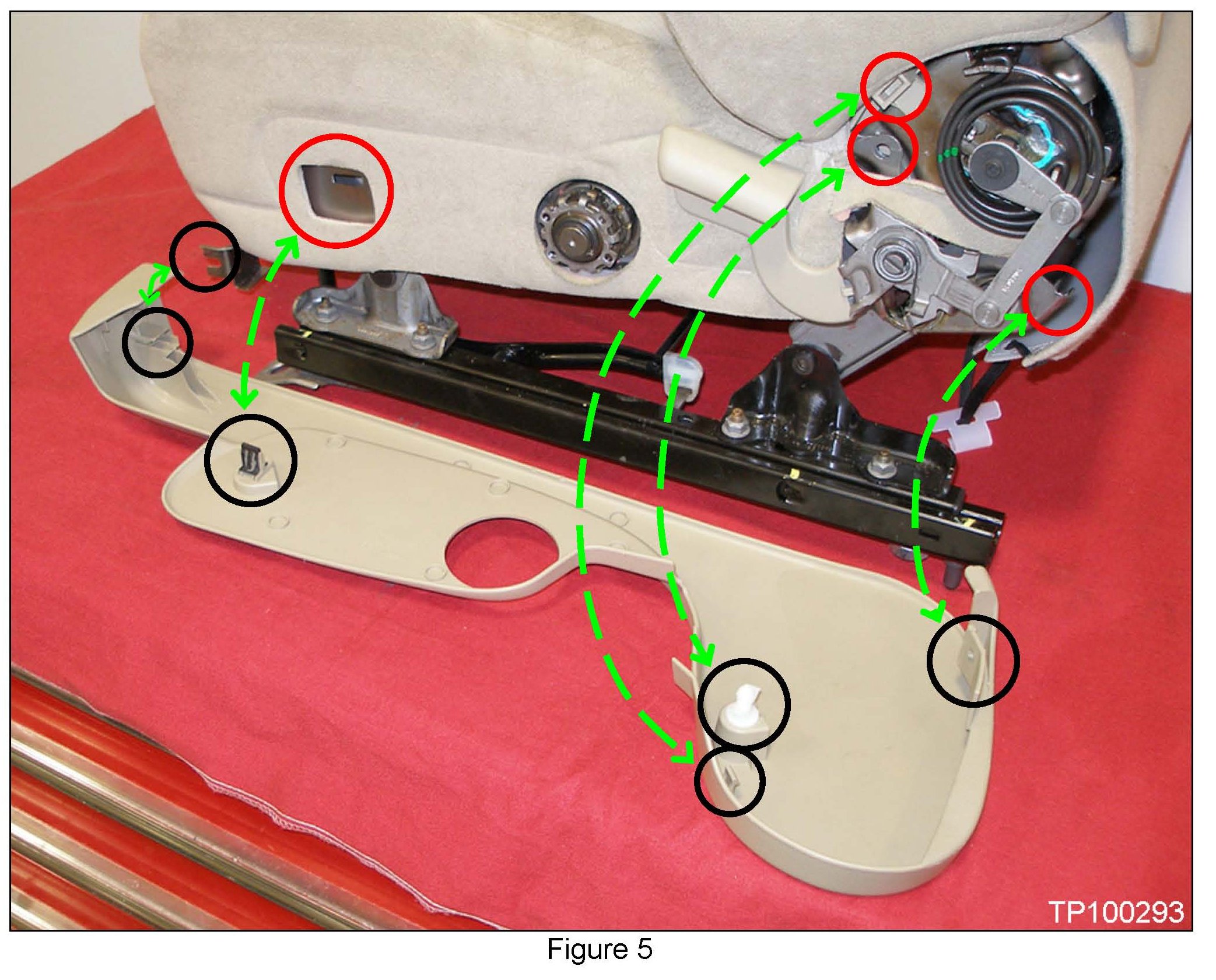 TP100293

Figure 5