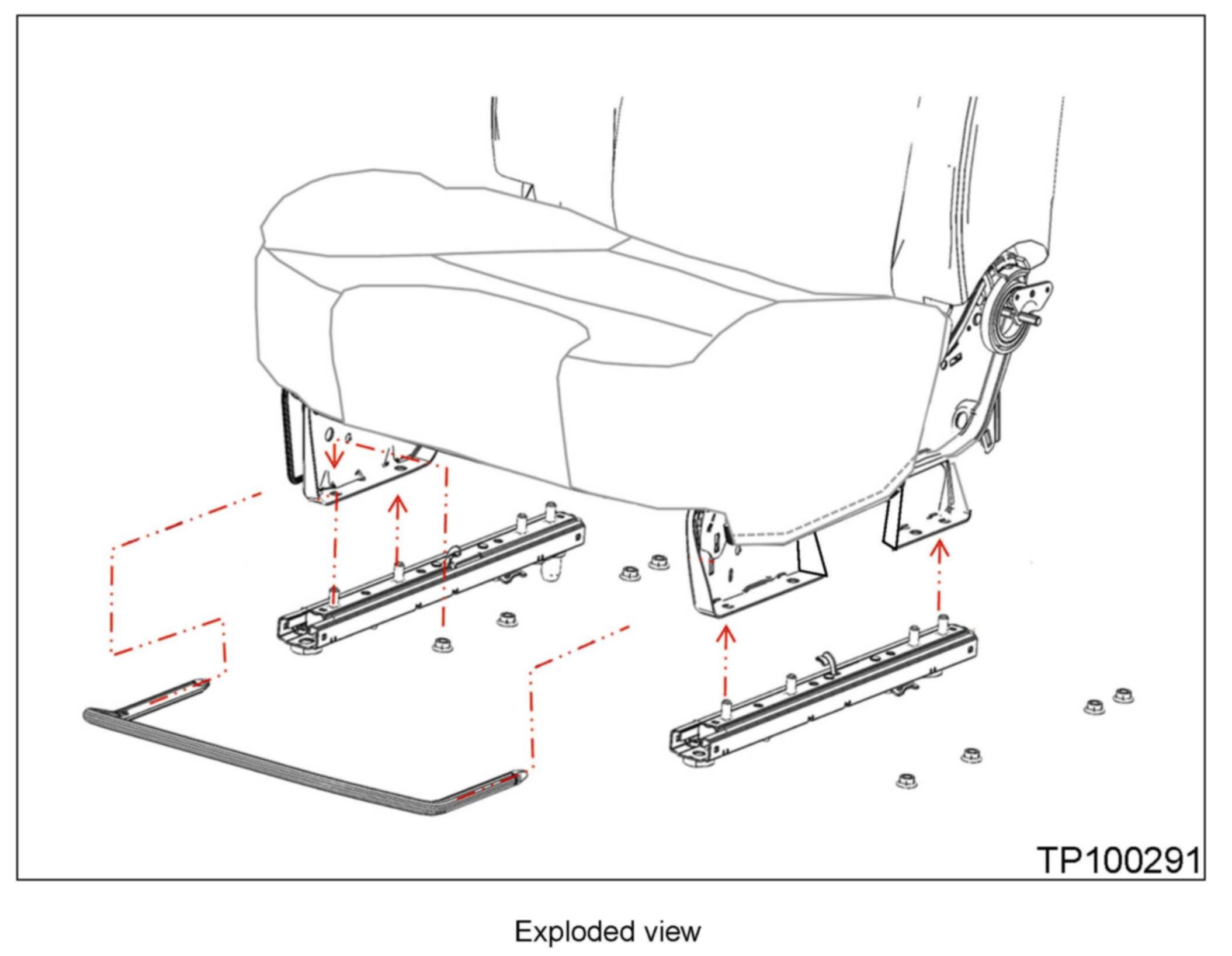 TP100291

Exploded view