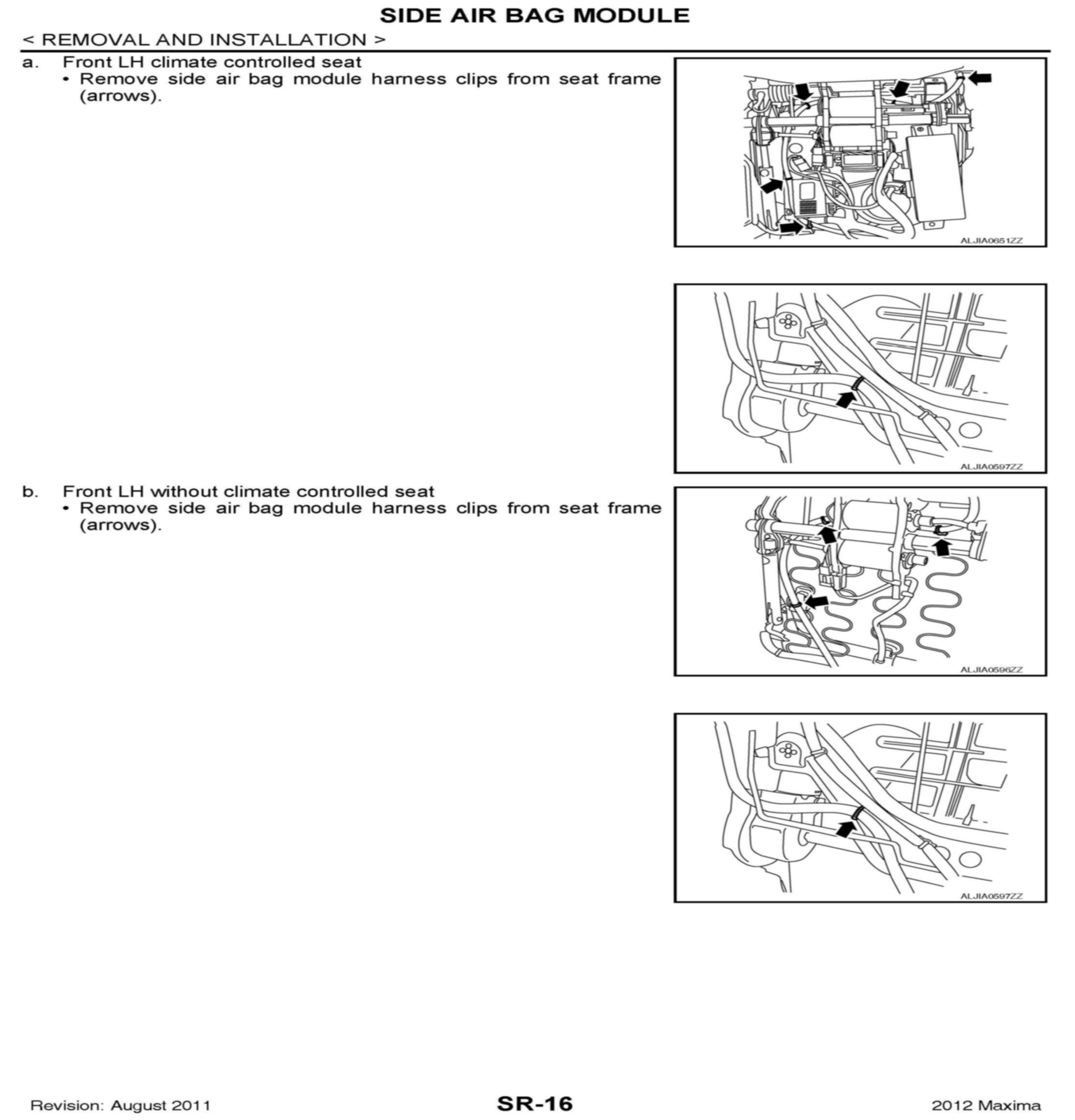 SIDE AIR BAG MODULE

< REMOVAL AND INSTALLATION >

a. Front LH climate controlled seat
• Remove side air bag module harness clips from seat frame (arrows).

ALJIA0651ZZ

ALJIA0597ZZ

b. Front LH without climate controlled seat
• Remove side air bag module harness clips from seat frame (arrows).

ALJIA0596ZZ

ALJIA0597ZZ

Revision: August 2011

SR-16

2012 Maxima