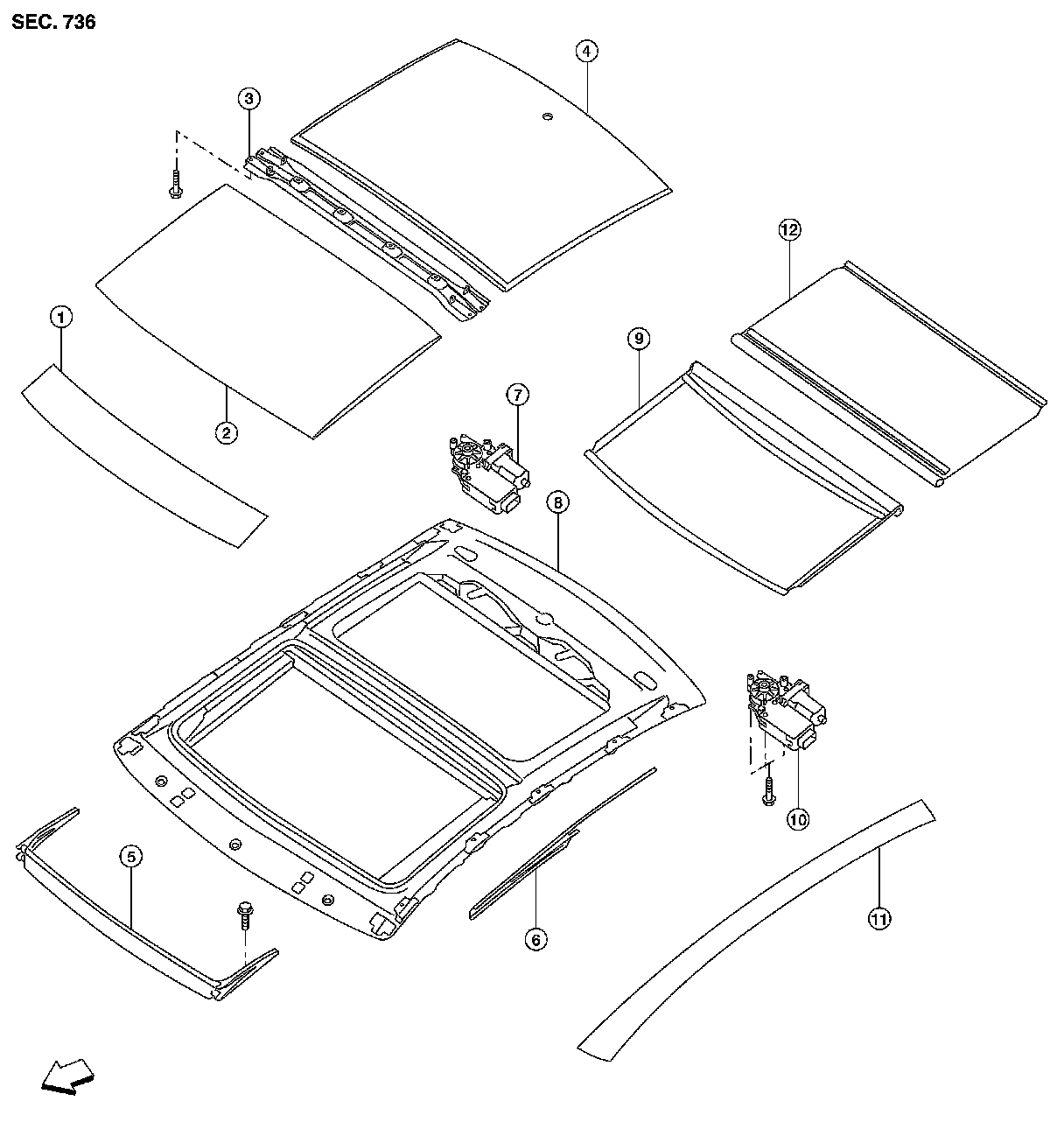 SEC. 736

4
3
12
1
9
2
7
8
10
5
6
11