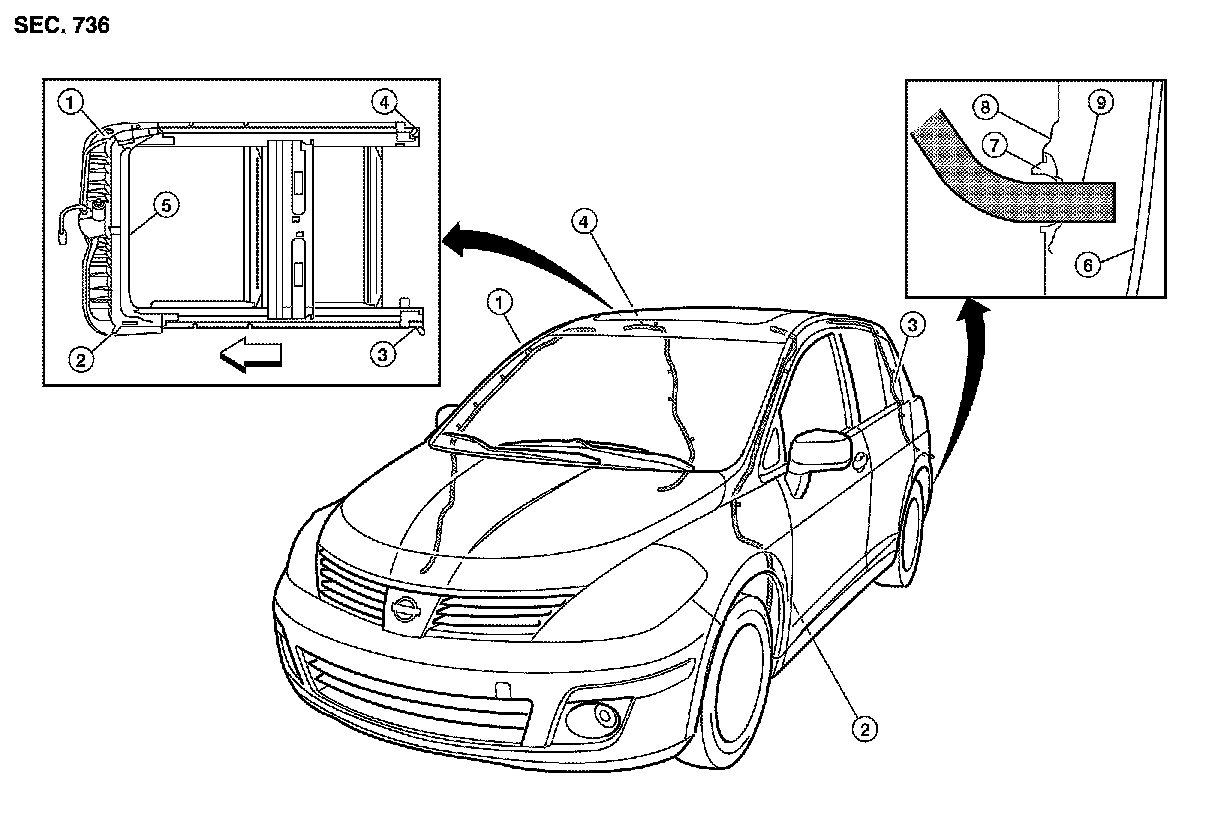 SEC. 736

1
4
5
2
3

8
9
7
6

4
1
3
2