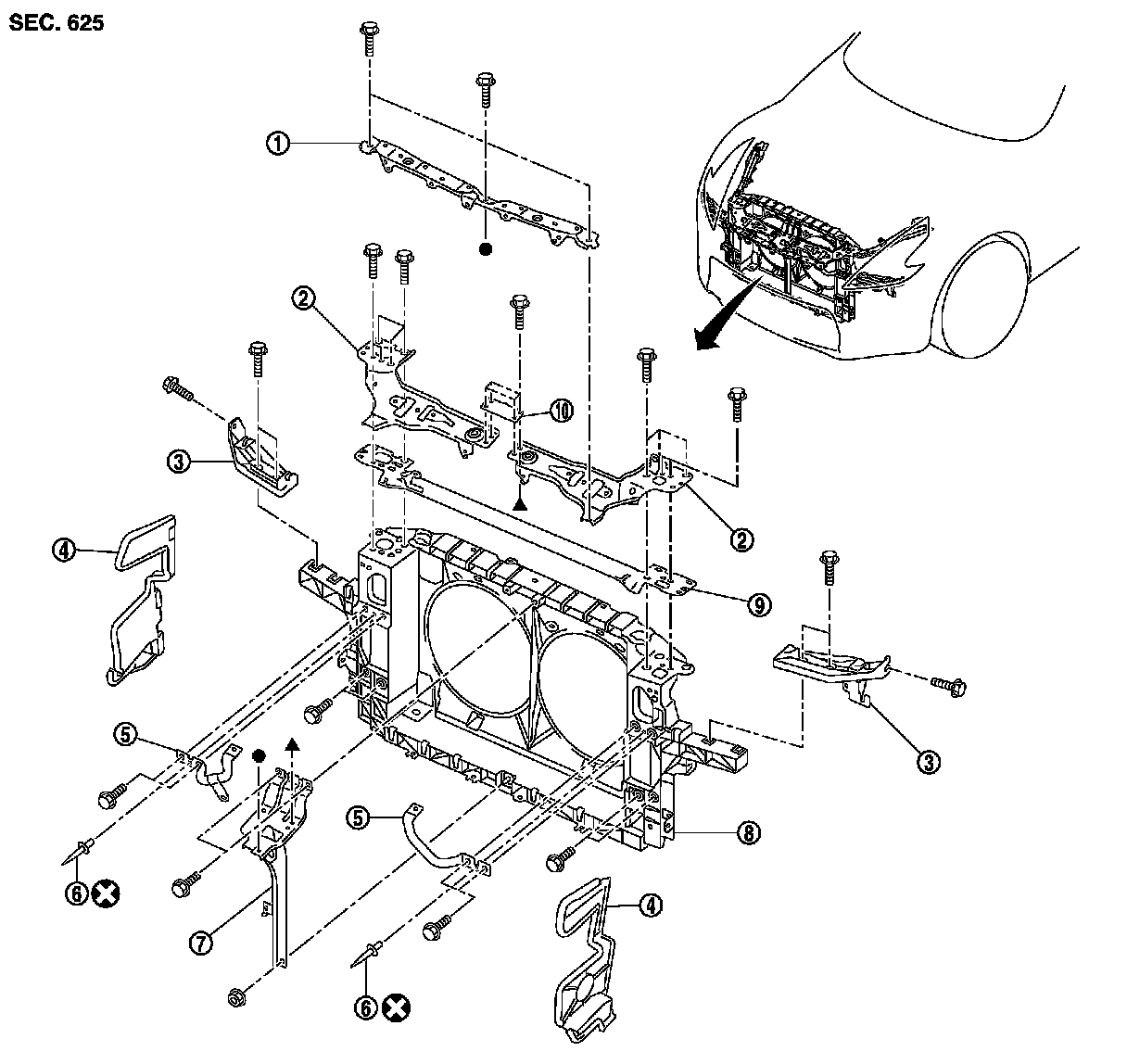 SEC. 625

1

2

10

3

2

4

9

3

5

5

8

6

7

4

6