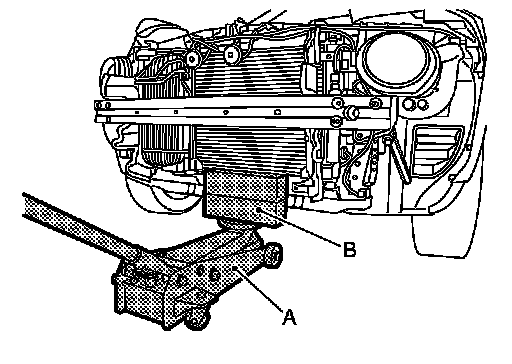 B

A