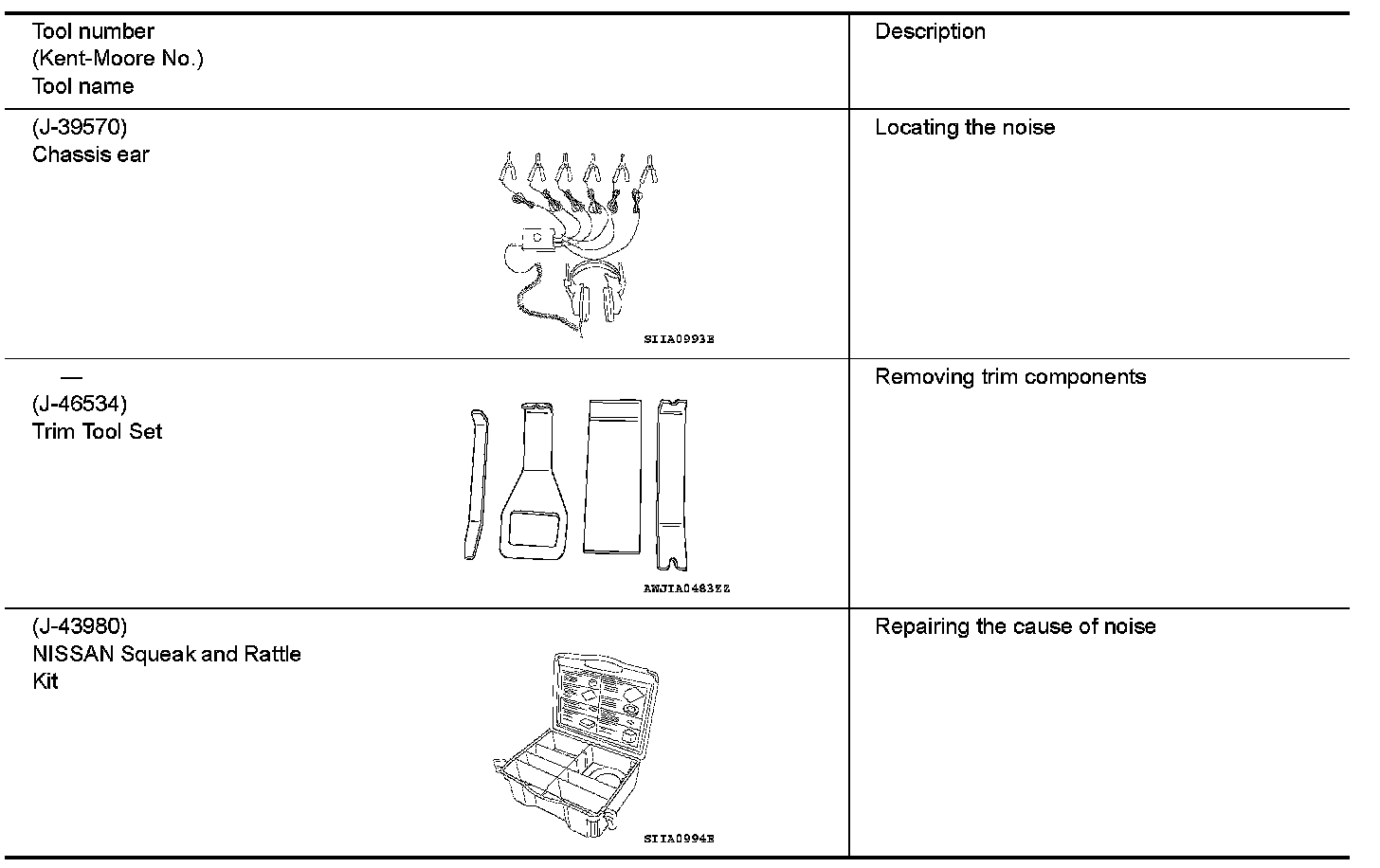 | Tool number (Kent-Moore No.) Tool name | Description |
|---|---|
| (J-39570) Chassis ear SIIA0993E | Locating the noise |
| — (J-46534) Trim Tool Set AWJIA0483ZZ | Removing trim components |
| (J-43980) NISSAN Squeak and Rattle Kit SIIA0994E | Repairing the cause of noise |