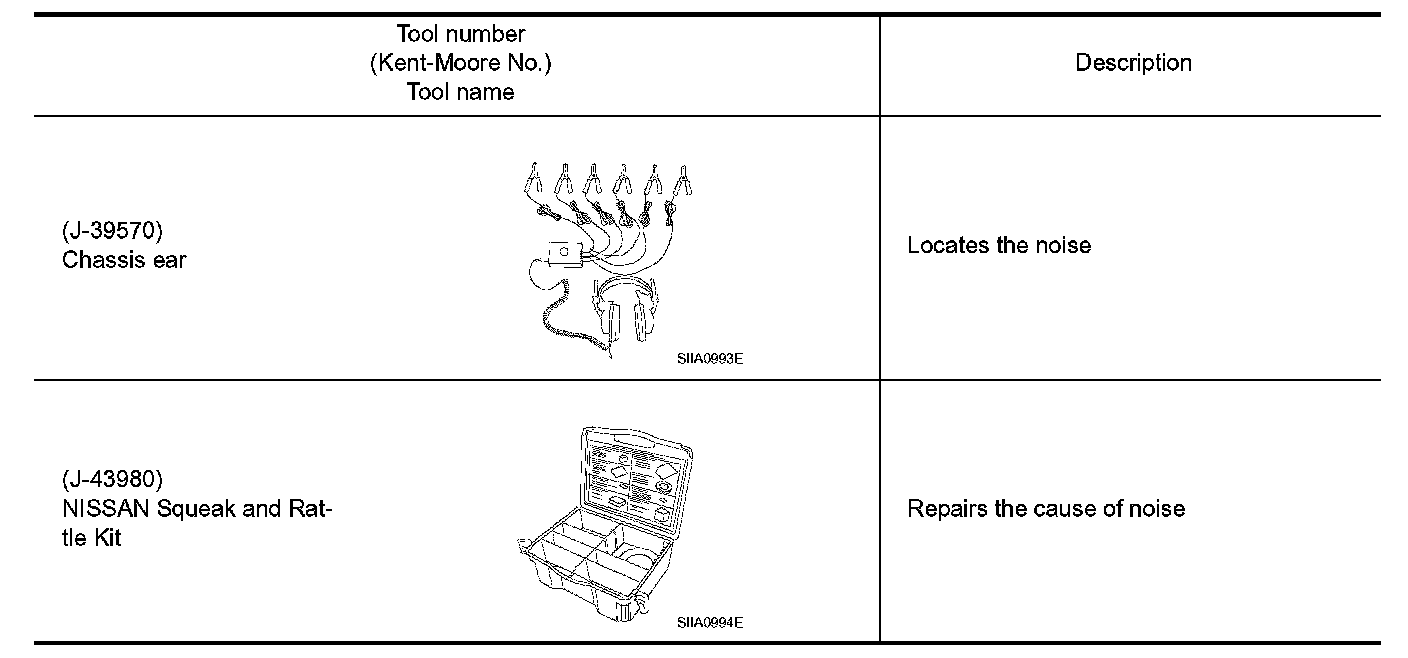 | Tool number (Kent-Moore No.) Tool name | Description |
|---|---|
| (J-39570) Chassis ear SIIA0993E | Locates the noise |
| (J-43980) NISSAN Squeak and Rattle Kit SIIA0994E | Repairs the cause of noise |