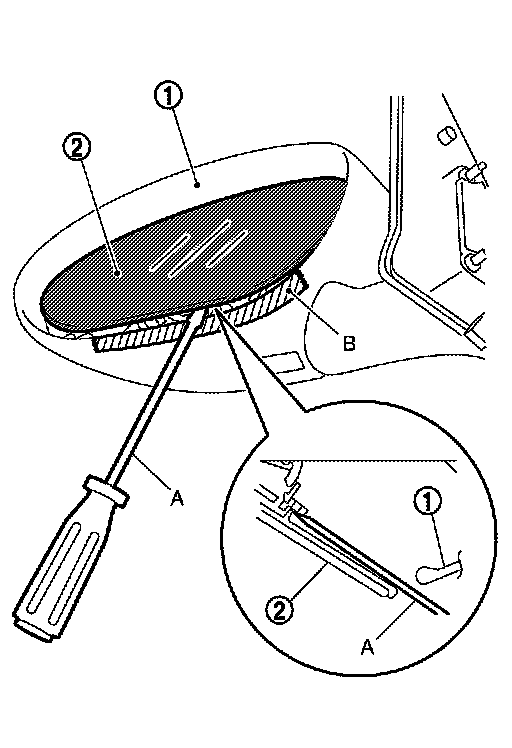 1
2
B
A
1
2
A