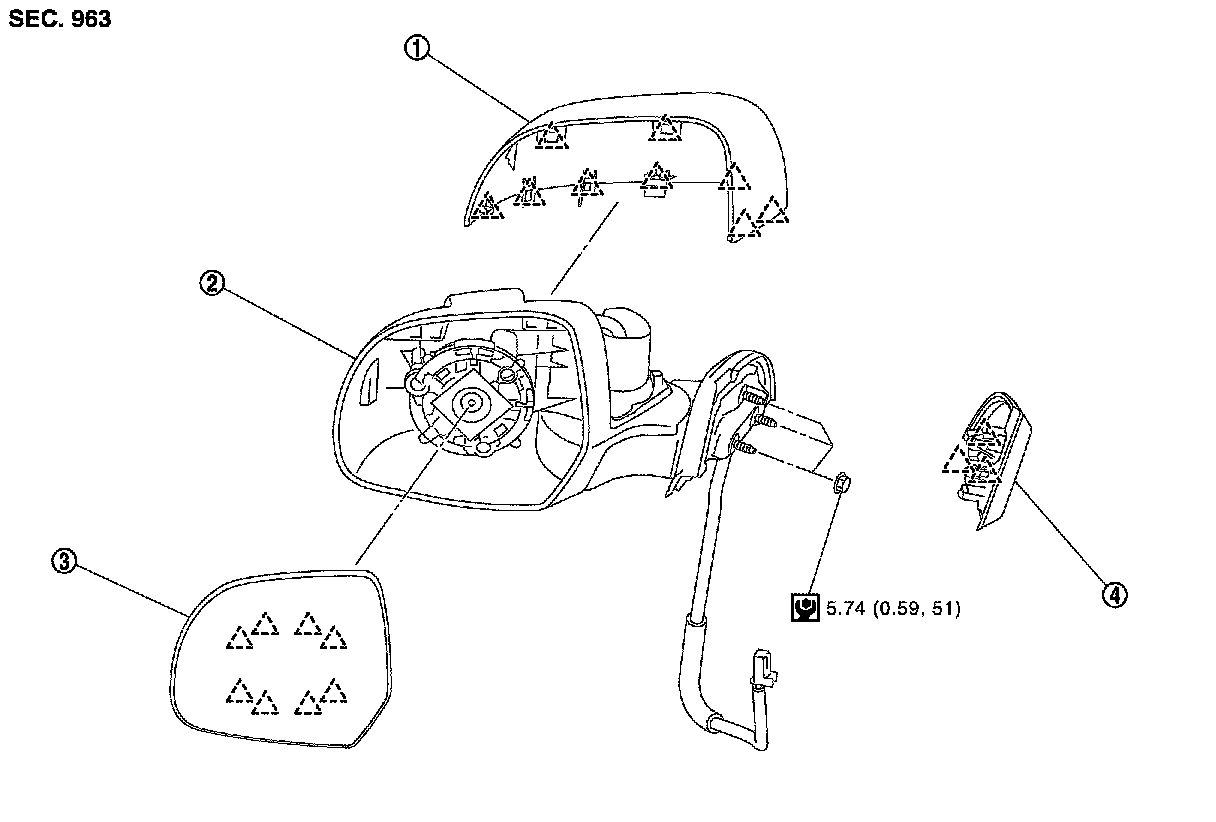 SEC. 963

①

②

③

④

5.74 (0.59, 51)