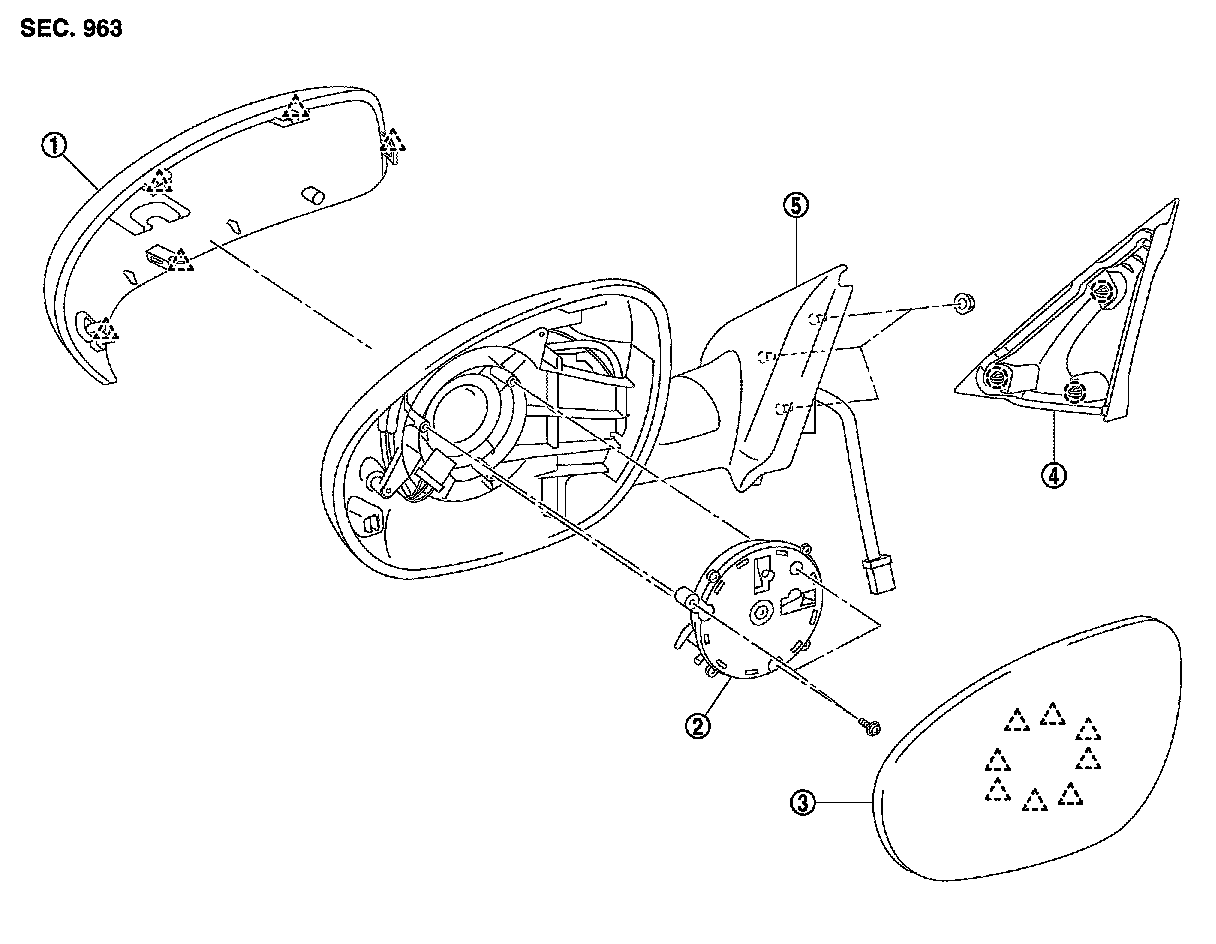 SEC. 963

1

5

4

2

3