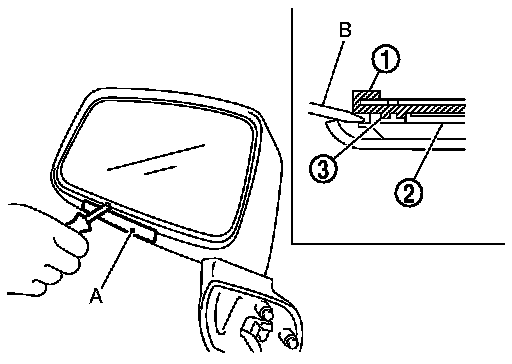 B
1
3
2
A