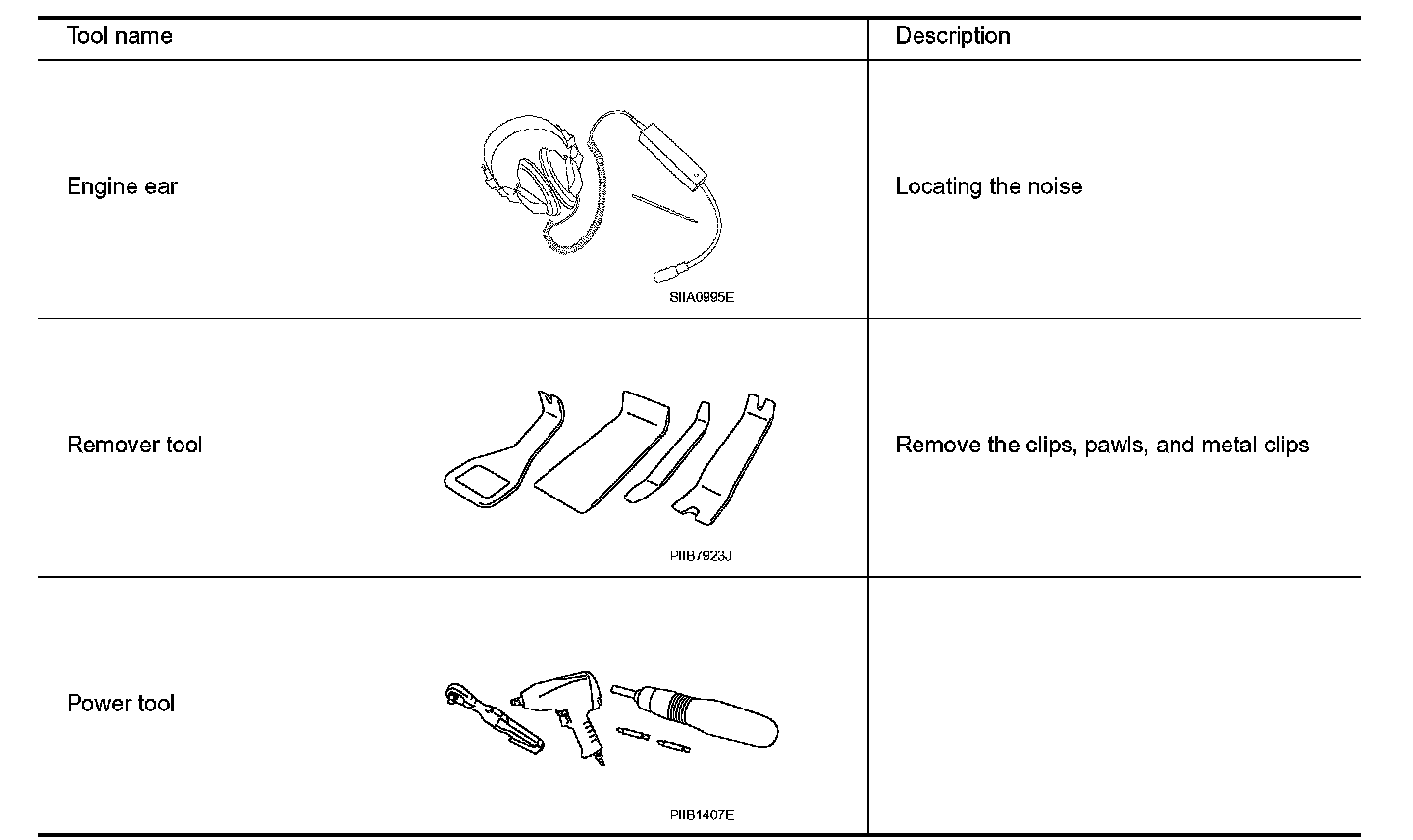 | Tool name | Description |
|---|---|
| Engine ear SIIA0995E | Locating the noise |
| Remover tool PIIB7923J | Remove the clips, pawls, and metal clips |
| Power tool PIIB1407E | |