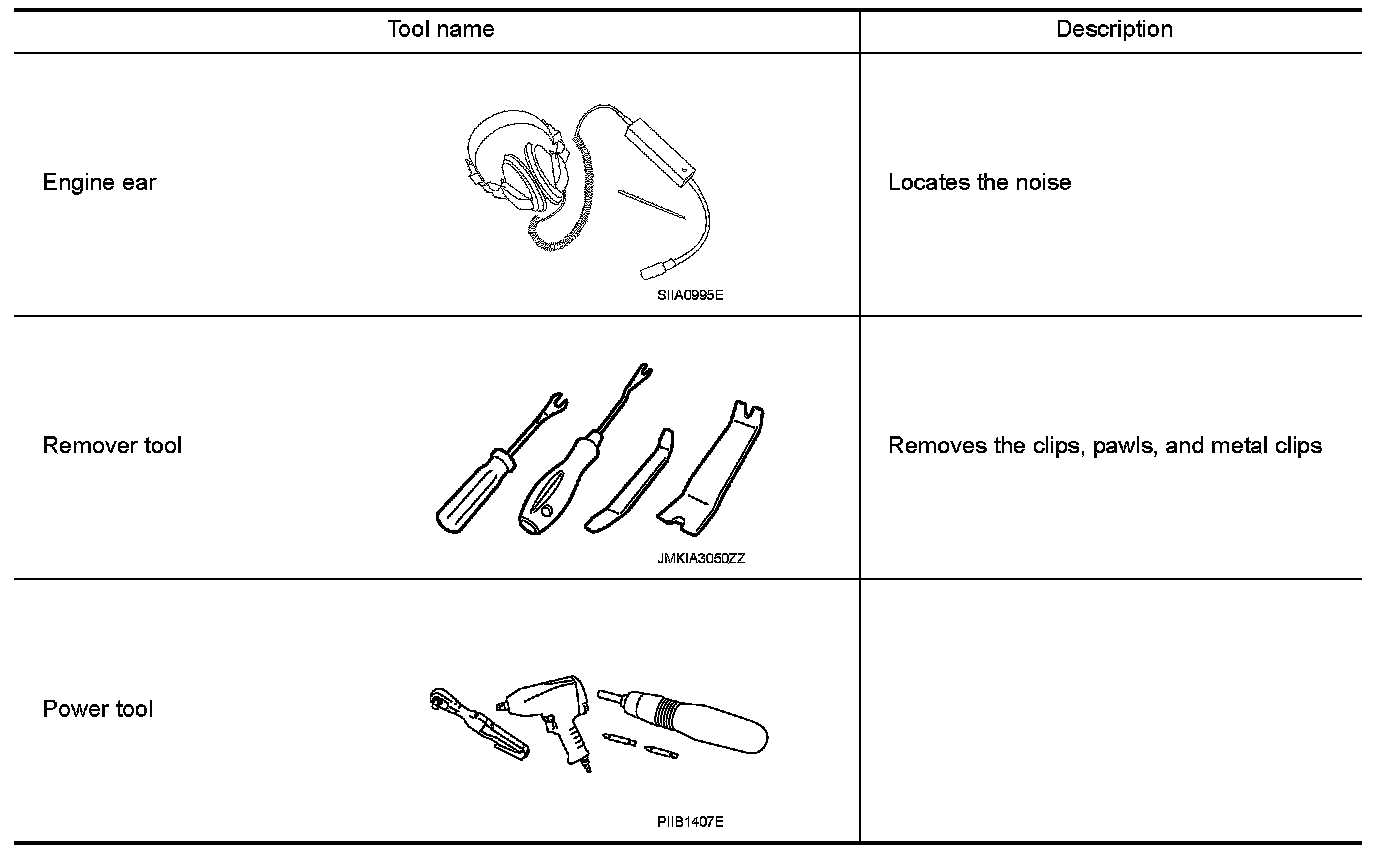 | Tool name | Description |
|---|---|
| Engine ear SIIA0995E | Locates the noise |
| Remover tool JMKIA3050ZZ | Removes the clips, pawls, and metal clips |
| Power tool PIIB1407E | |