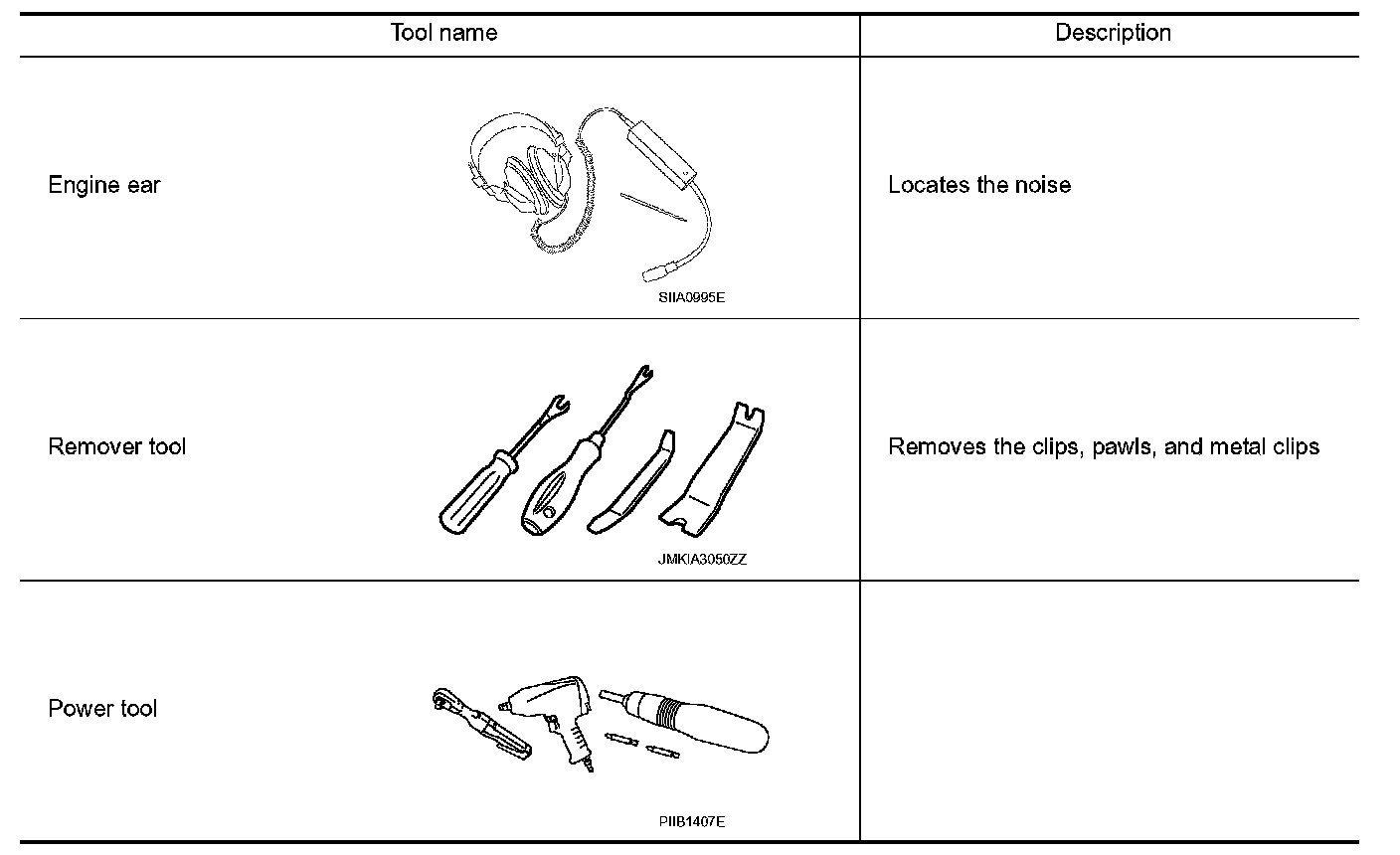 | Tool name | Description |
|---|---|
| Engine ear SIIA0995E | Locates the noise |
| Remover tool JMKIA3050ZZ | Removes the clips, pawls, and metal clips |
| Power tool PIIB1407E | |