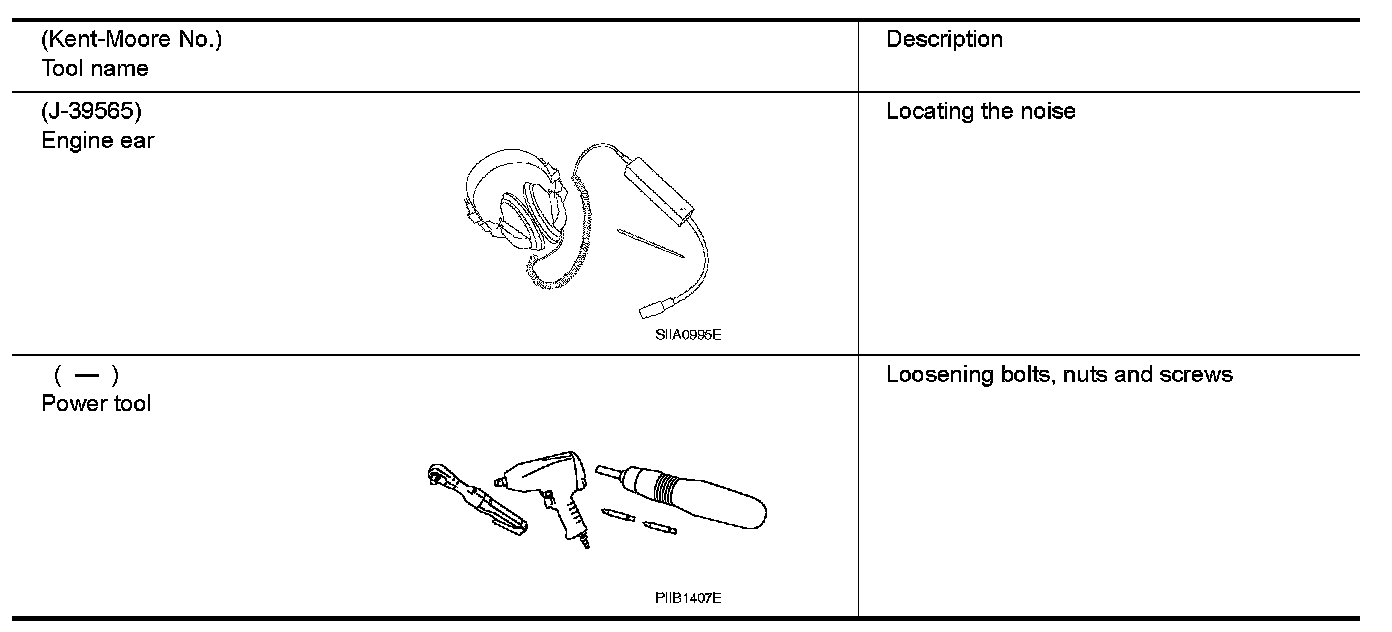 | (Kent-Moore No.) Tool name | Description |
|---|---|
| (J-39565) Engine ear SIIA0995E | Locating the noise |
| ( — ) Power tool PIIB1407E | Loosening bolts, nuts and screws |