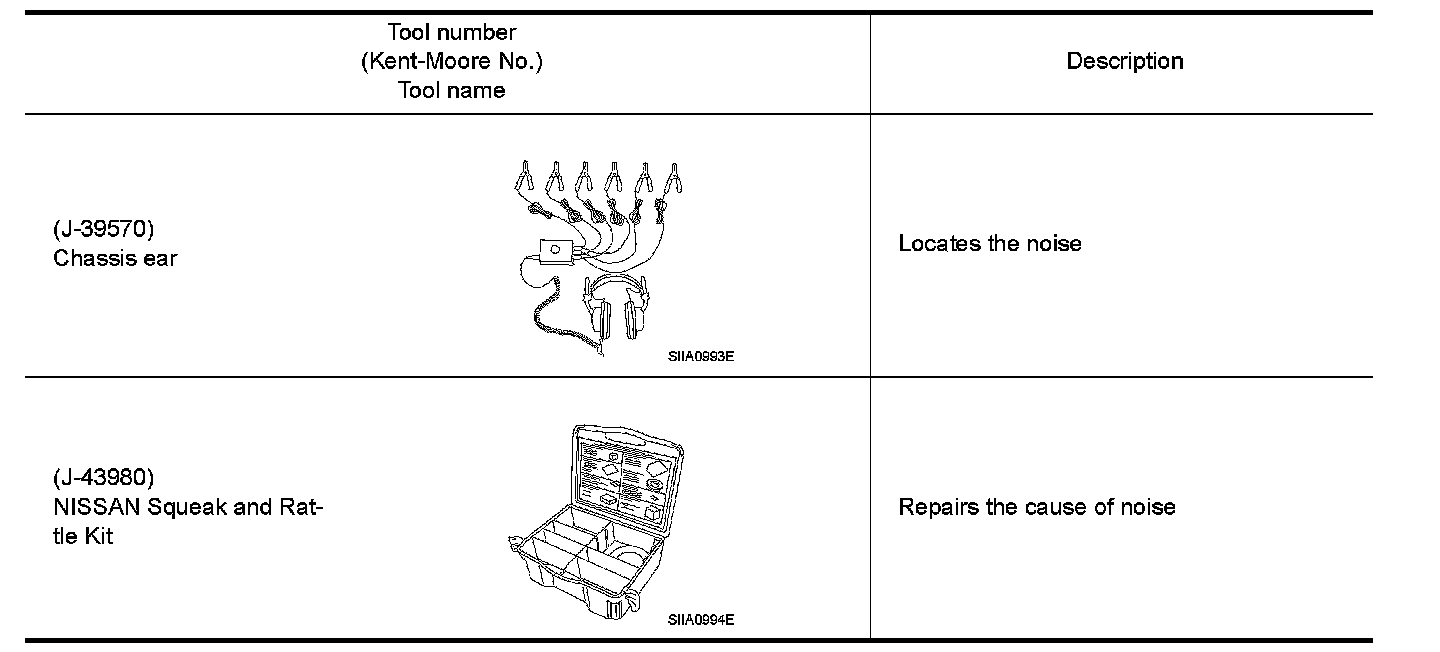 | Tool number (Kent-Moore No.) Tool name | Description |
|---|---|
| (J-39570) Chassis ear SIIA0993E | Locates the noise |
| (J-43980) NISSAN Squeak and Rattle Kit SIIA0994E | Repairs the cause of noise |