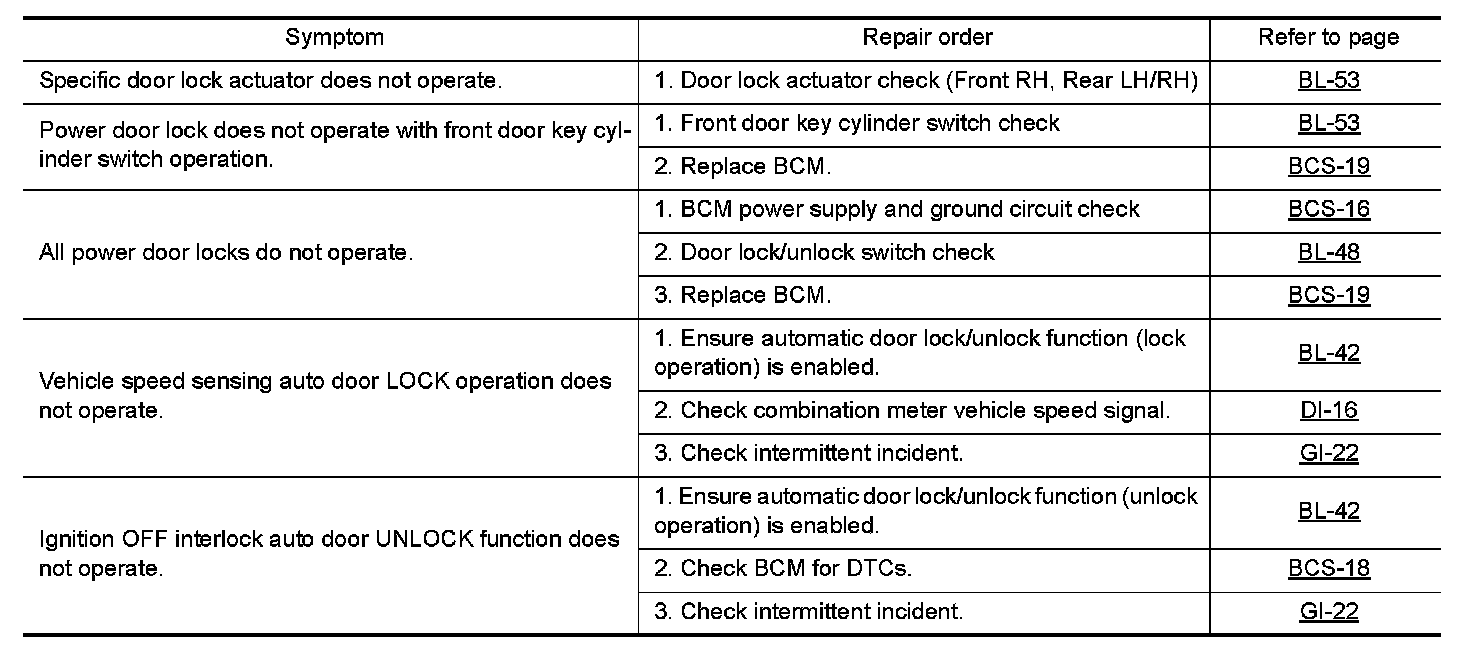 | Symptom | Repair order | Refer to page |
|---|---|---|
| Specific door lock actuator does not operate. | 1. Door lock actuator check (Front RH, Rear LH/RH) | BL-53 |
| Power door lock does not operate with front door key cylinder switch operation. | 1. Front door key cylinder switch check | BL-53 |
| | 2. Replace BCM. | BCS-19 |
| All power door locks do not operate. | 1. BCM power supply and ground circuit check | BCS-16 |
| | 2. Door lock/unlock switch check | BL-48 |
| | 3. Replace BCM. | BCS-19 |
| Vehicle speed sensing auto door LOCK operation does not operate. | 1. Ensure automatic door lock/unlock function (lock operation) is enabled. | BL-42 |
| | 2. Check combination meter vehicle speed signal. | DI-16 |
| | 3. Check intermittent incident. | GI-22 |
| Ignition OFF interlock auto door UNLOCK function does not operate. | 1. Ensure automatic door lock/unlock function (unlock operation) is enabled. | BL-42 |
| | 2. Check BCM for DTCs. | BCS-18 |
| | 3. Check intermittent incident. | GI-22 |