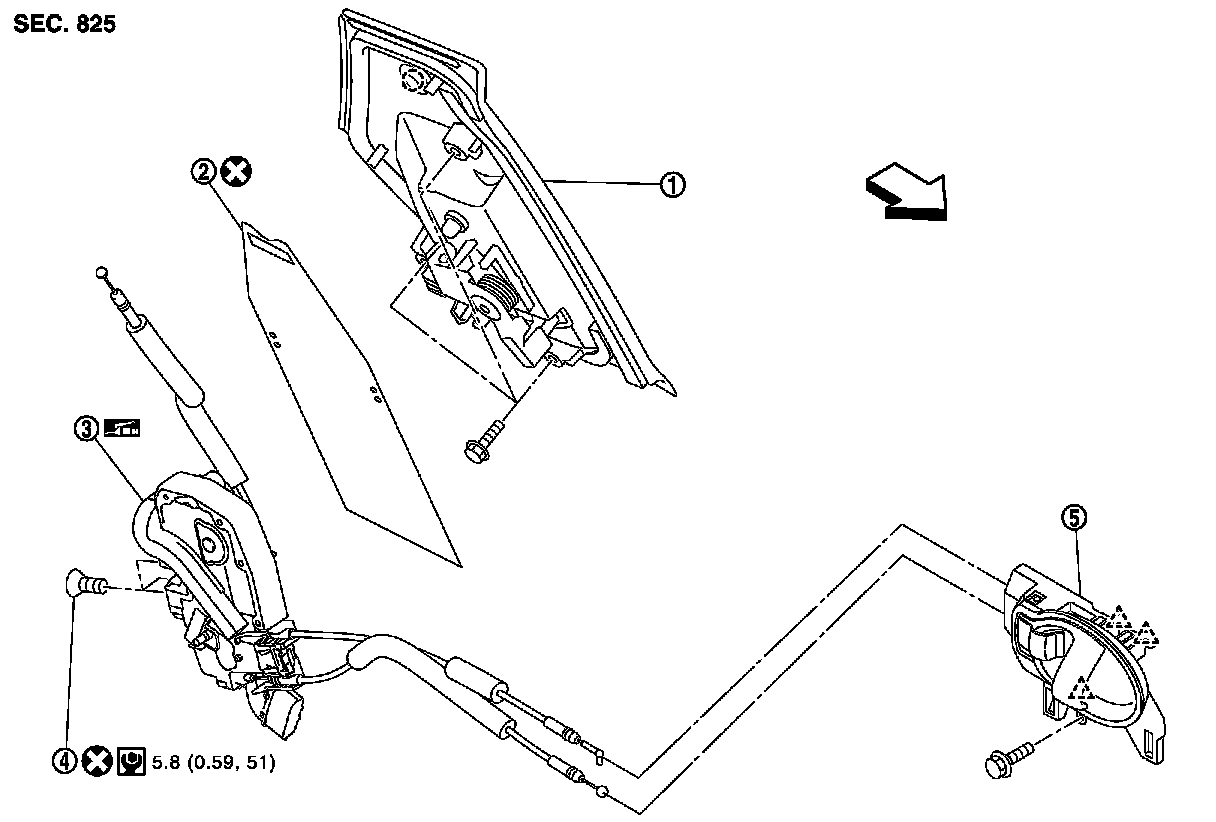 SEC. 825

②

①

③

⑤

④ 5.8 (0.59, 51)