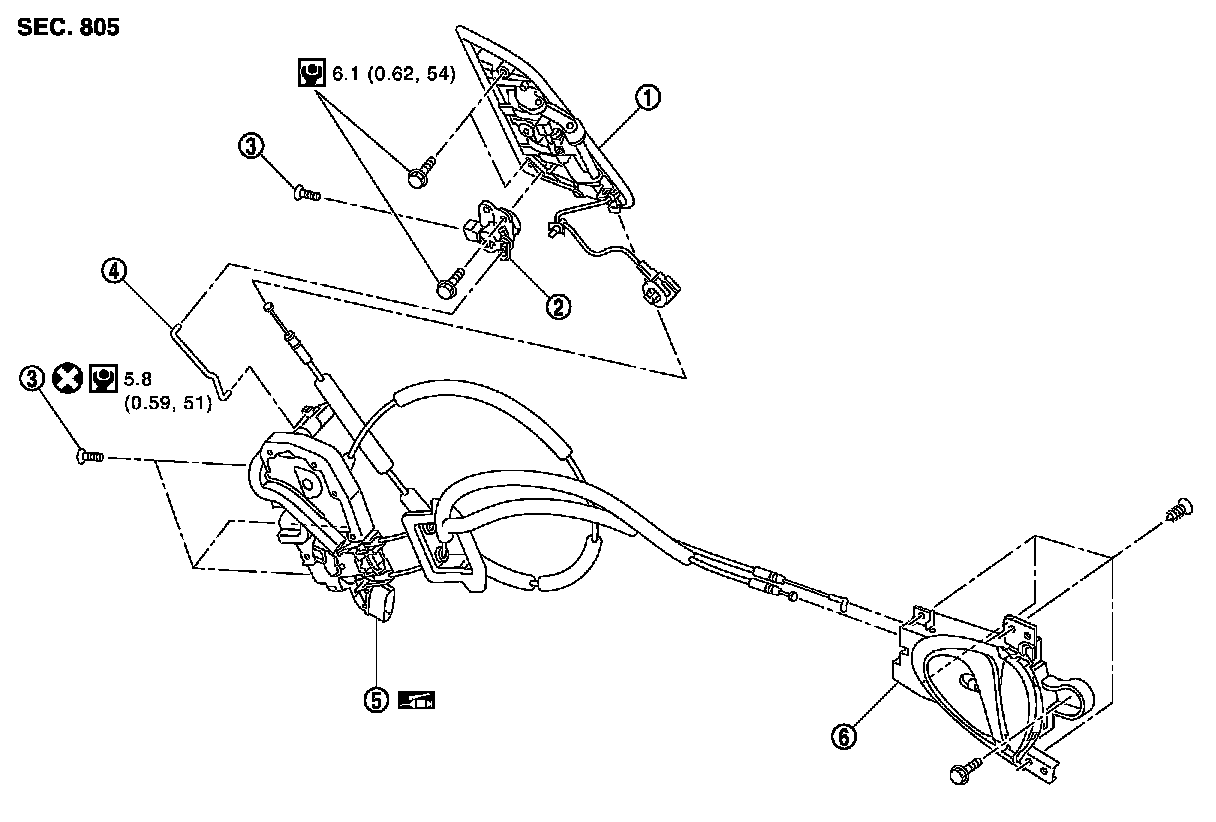 SEC. 805

6.1 (0.62, 54)

1

3

2

4

3

5.8
(0.59, 51)

5

6