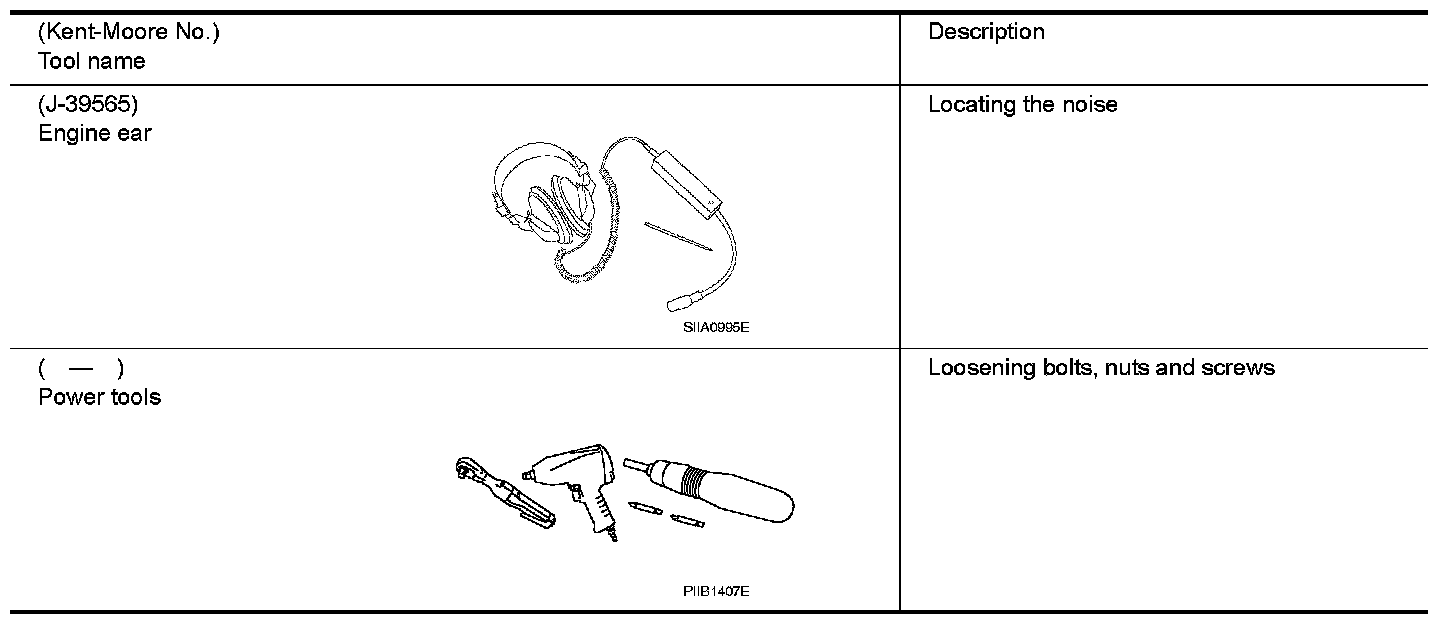 | (Kent-Moore No.) Tool name | Description |
|---|---|
| (J-39565) Engine ear SIIA0995E | Locating the noise |
| ( — ) Power tools PIIB1407E | Loosening bolts, nuts and screws |