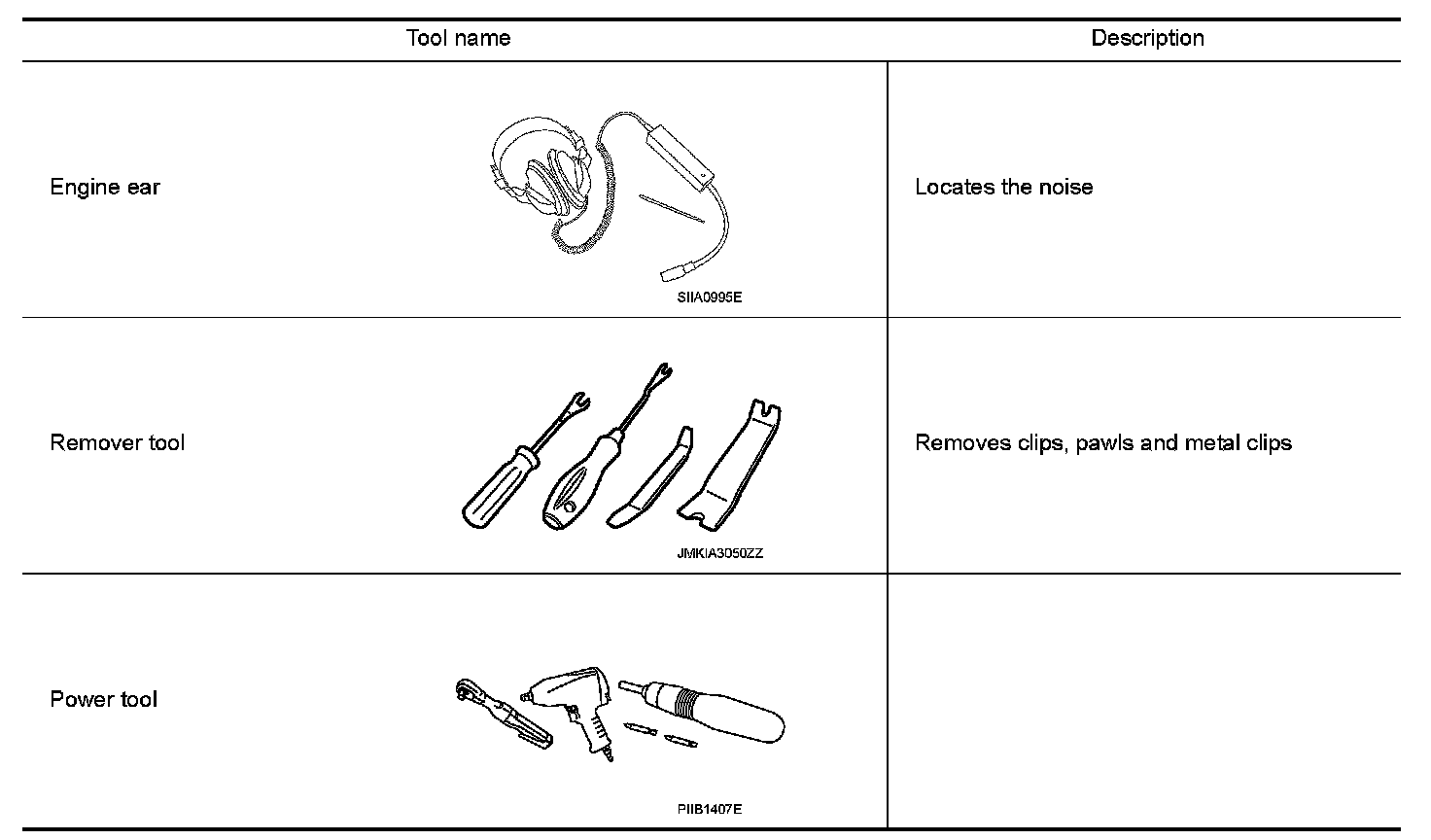 | Tool name | Description |
|---|---|
| Engine ear SIIA0995E | Locates the noise |
| Remover tool JMKIA3050ZZ | Removes clips, pawls and metal clips |
| Power tool PIIB1407E | |