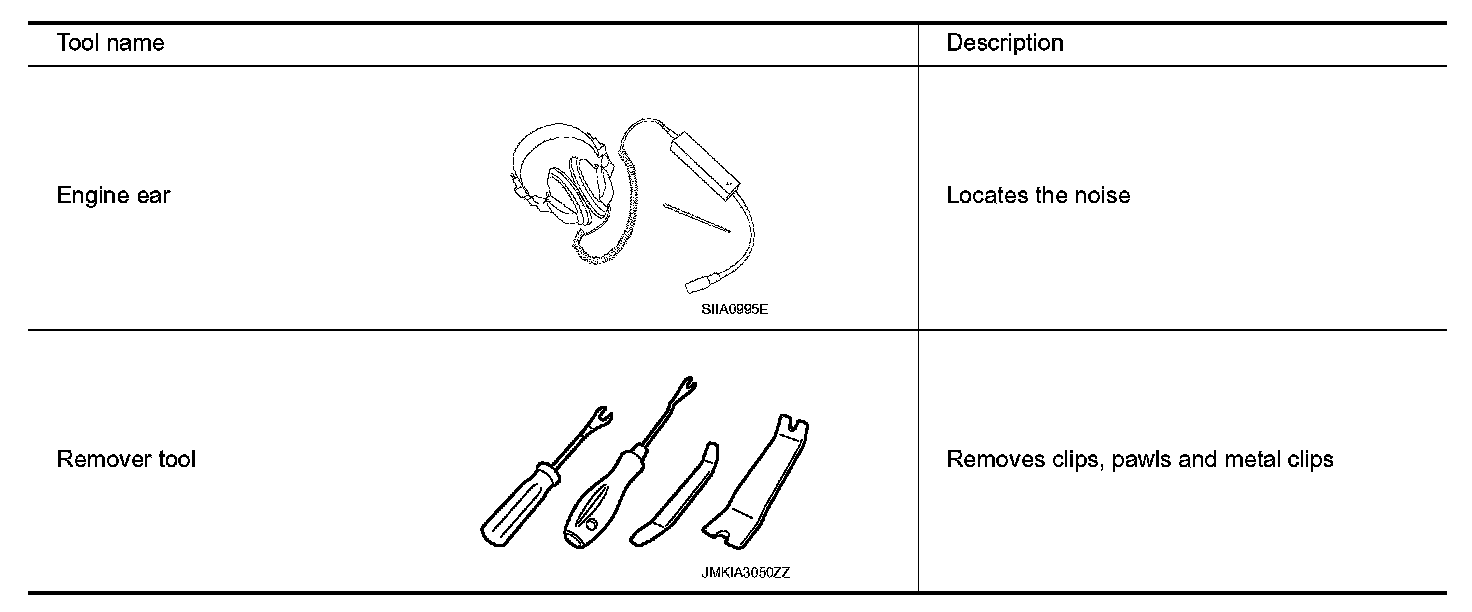 | Tool name | Description |
|---|---|
| Engine ear SIIA0995E | Locates the noise |
| Remover tool JMKIA3050ZZ | Removes clips, pawls and metal clips |