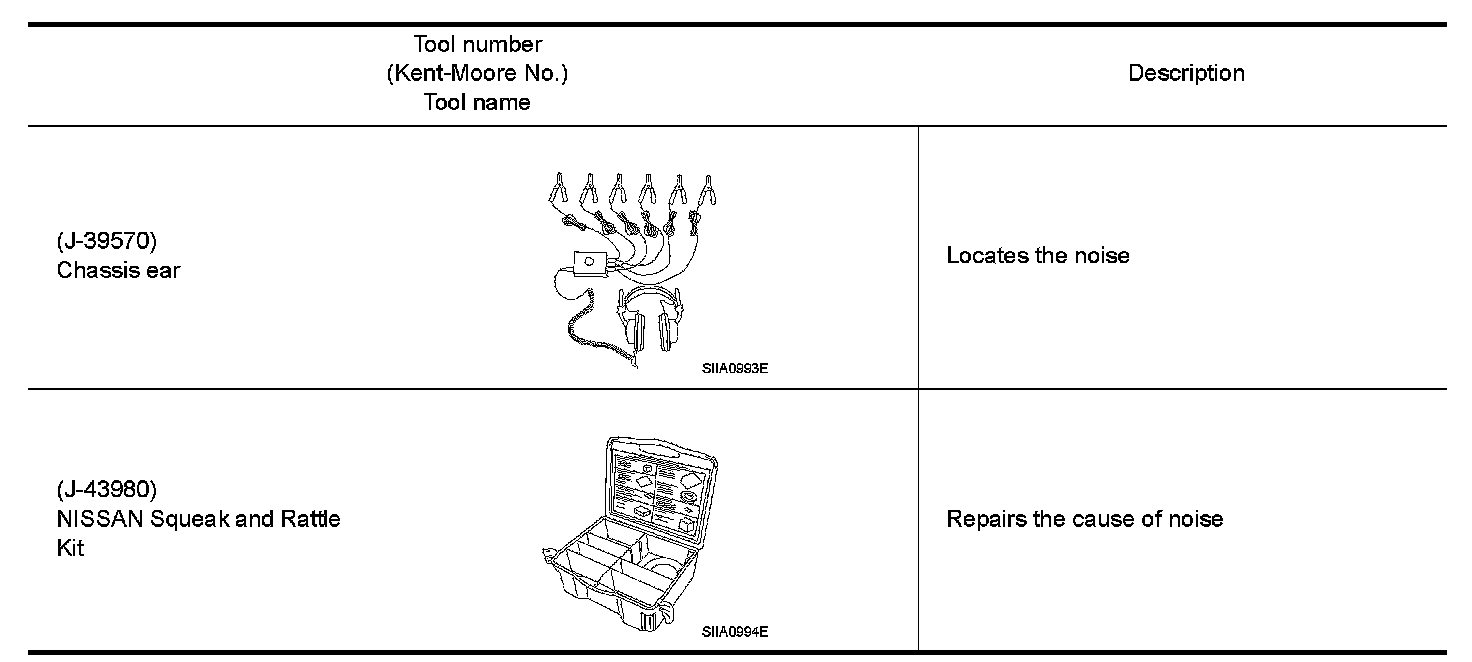 | Tool number (Kent-Moore No.) Tool name | Description |
|---|---|
| (J-39570) Chassis ear SIIA0993E | Locates the noise |
| (J-43980) NISSAN Squeak and Rattle Kit SIIA0994E | Repairs the cause of noise |