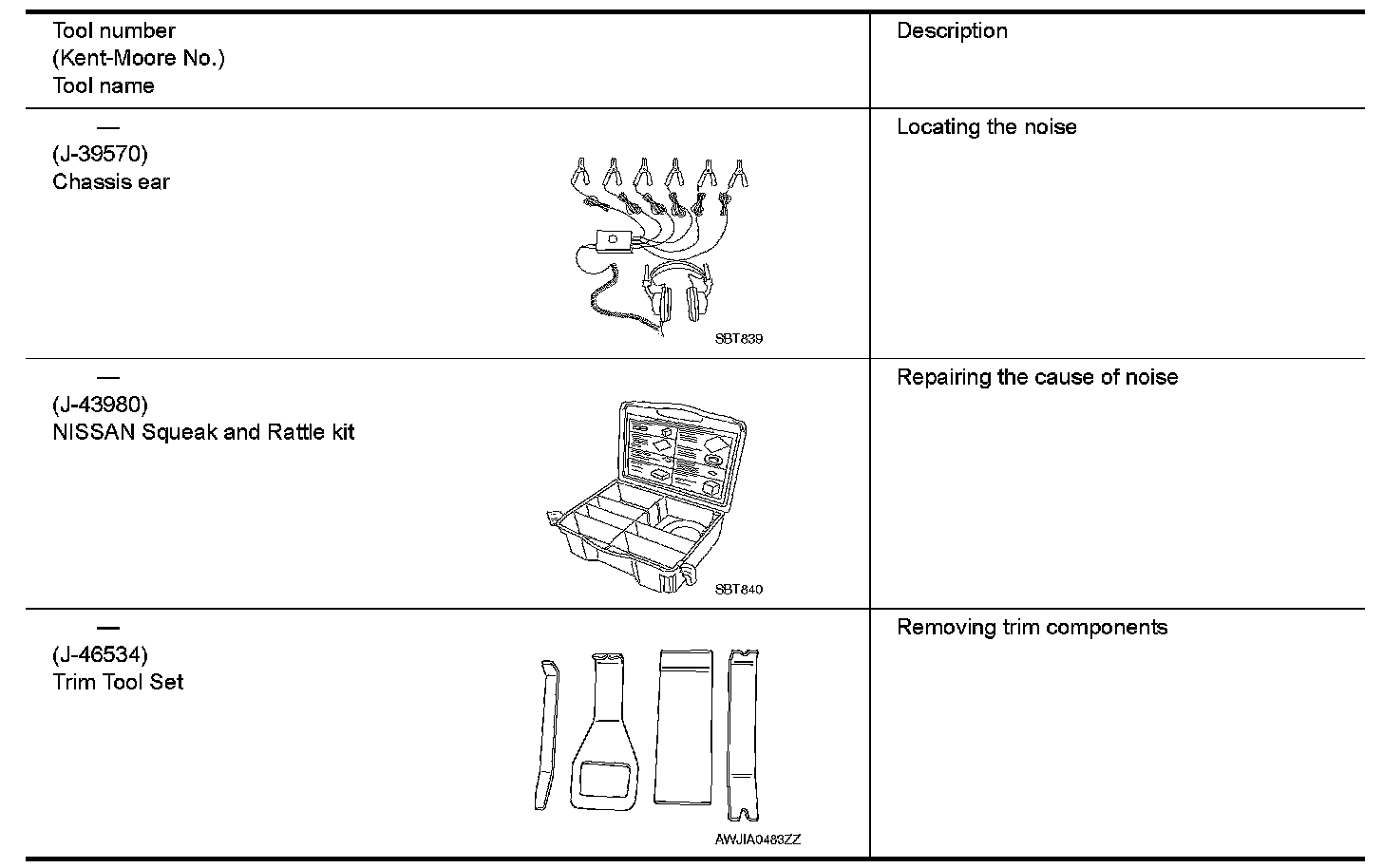 | Tool number (Kent-Moore No.) Tool name | Description |
|---|---|
| — (J-39570) Chassis ear SBT839 | Locating the noise |
| — (J-43980) NISSAN Squeak and Rattle kit SBT840 | Repairing the cause of noise |
| — (J-46534) Trim Tool Set AWJIA0483ZZ | Removing trim components |