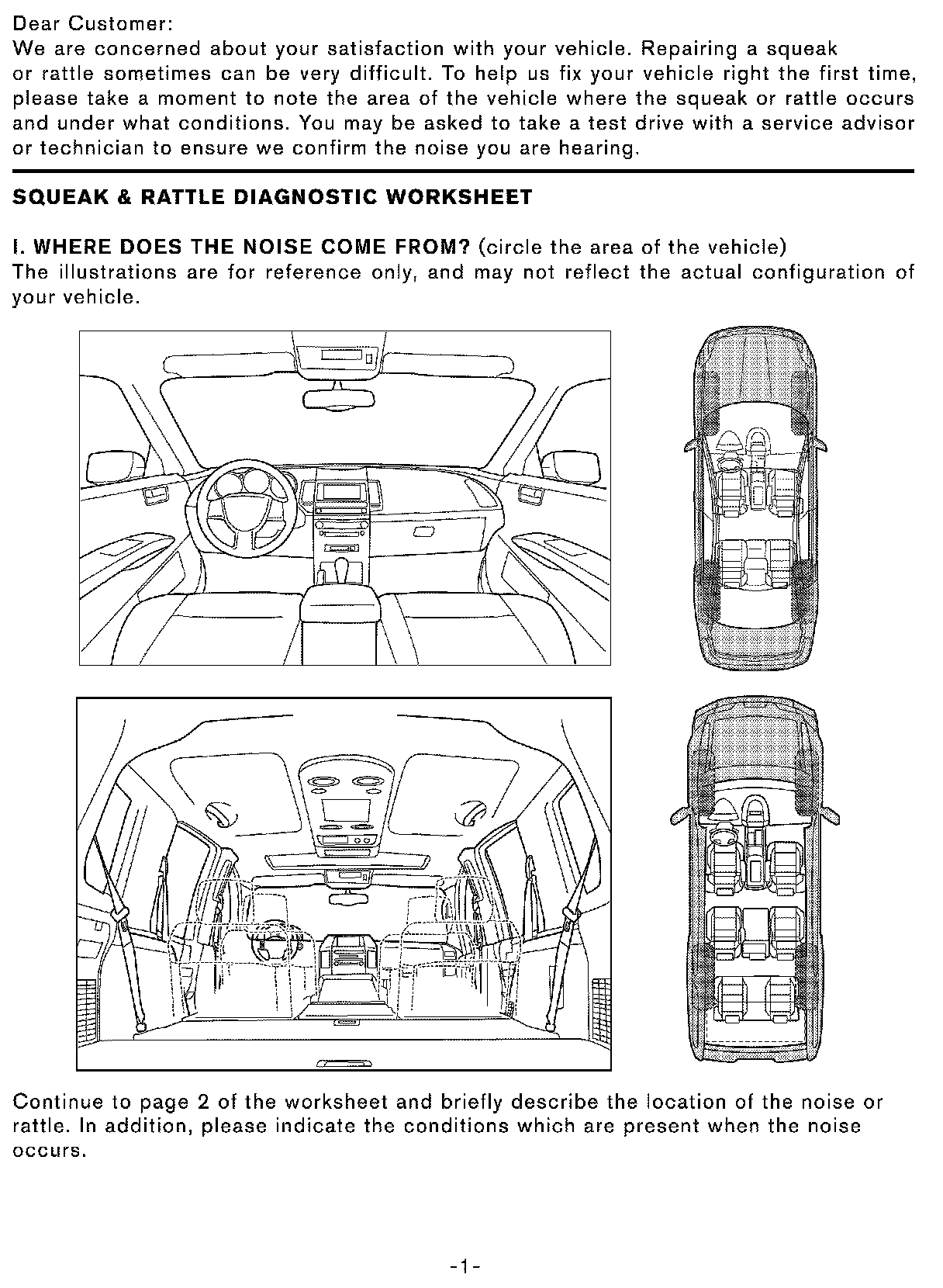 Dear Customer:
We are concerned about your satisfaction with your vehicle. Repairing a squeak or rattle sometimes can be very difficult. To help us fix your vehicle right the first time, please take a moment to note the area of the vehicle where the squeak or rattle occurs and under what conditions. You may be asked to take a test drive with a service advisor or technician to ensure we confirm the noise you are hearing.

SQUEAK & RATTLE DIAGNOSTIC WORKSHEET

I. WHERE DOES THE NOISE COME FROM? (circle the area of the vehicle)
The illustrations are for reference only, and may not reflect the actual configuration of your vehicle.

Continue to page 2 of the worksheet and briefly describe the location of the noise or rattle. In addition, please indicate the conditions which are present when the noise occurs.

-1-