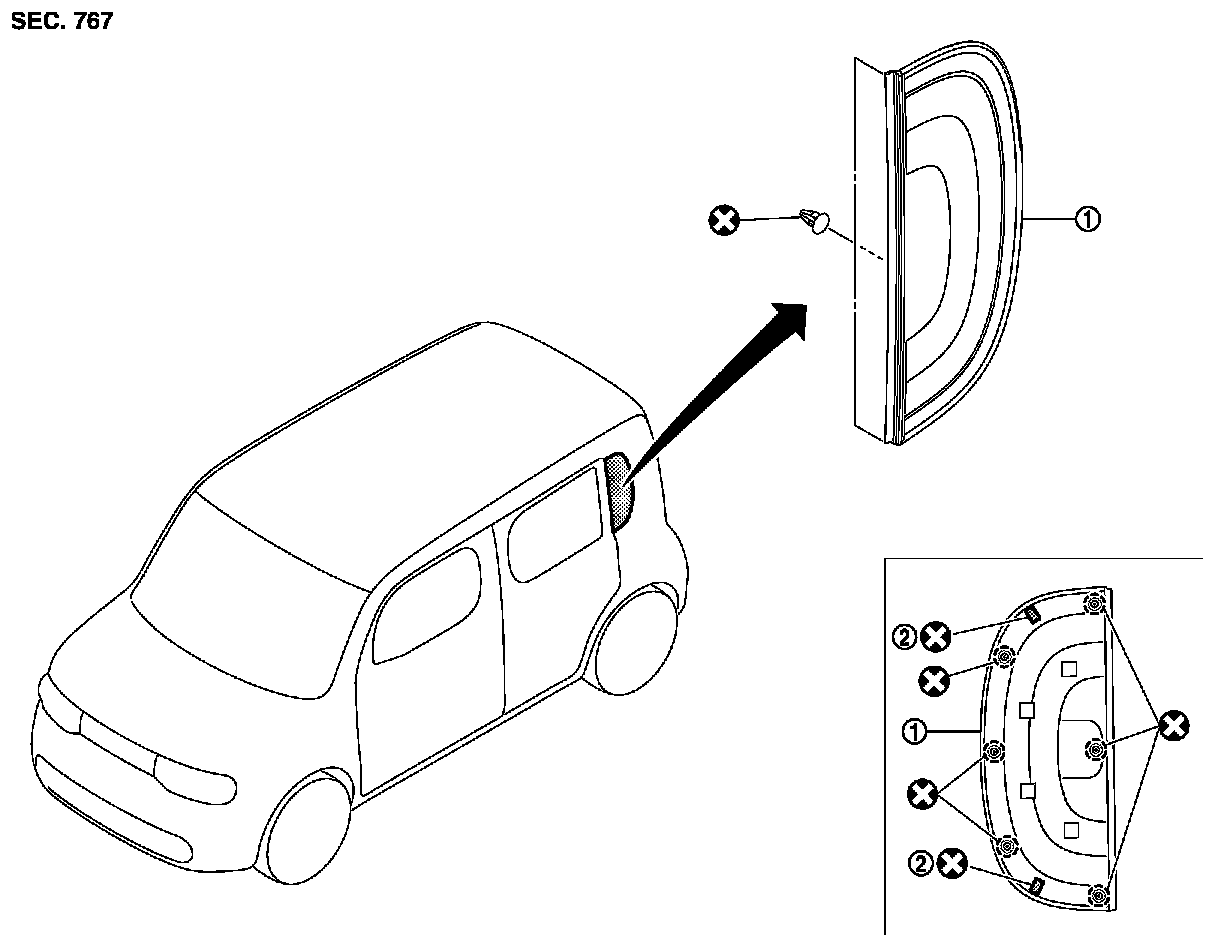 SEC. 767

①

②

①

②