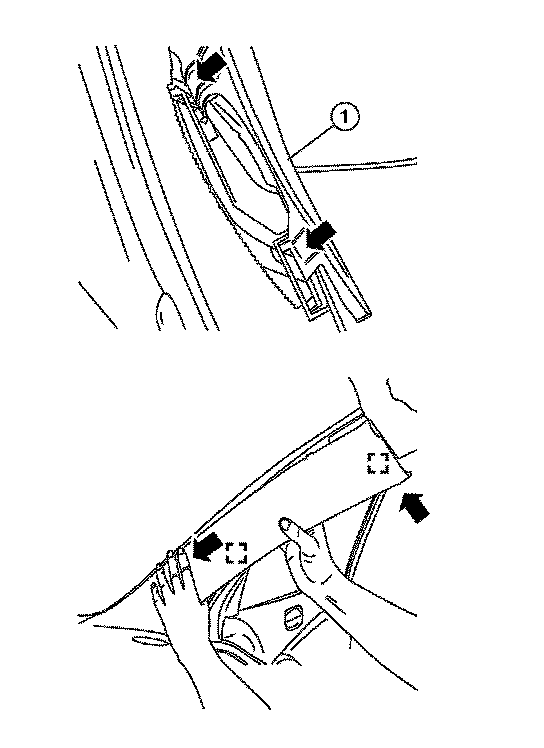 1