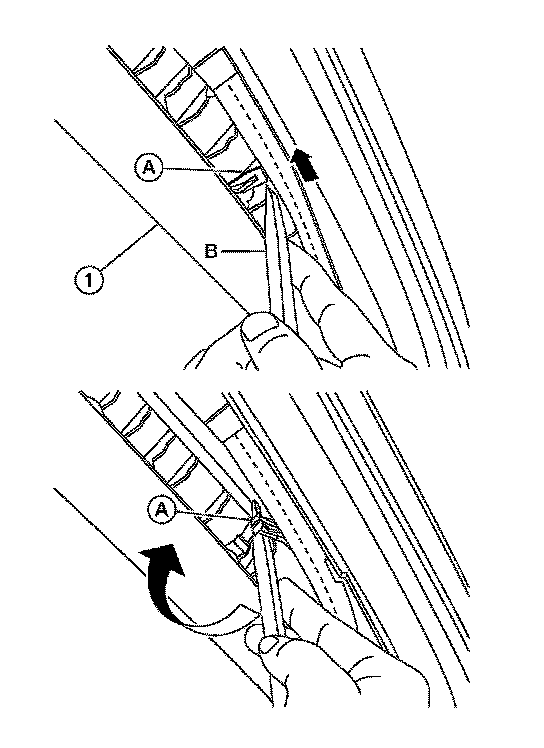 A
B
1
A