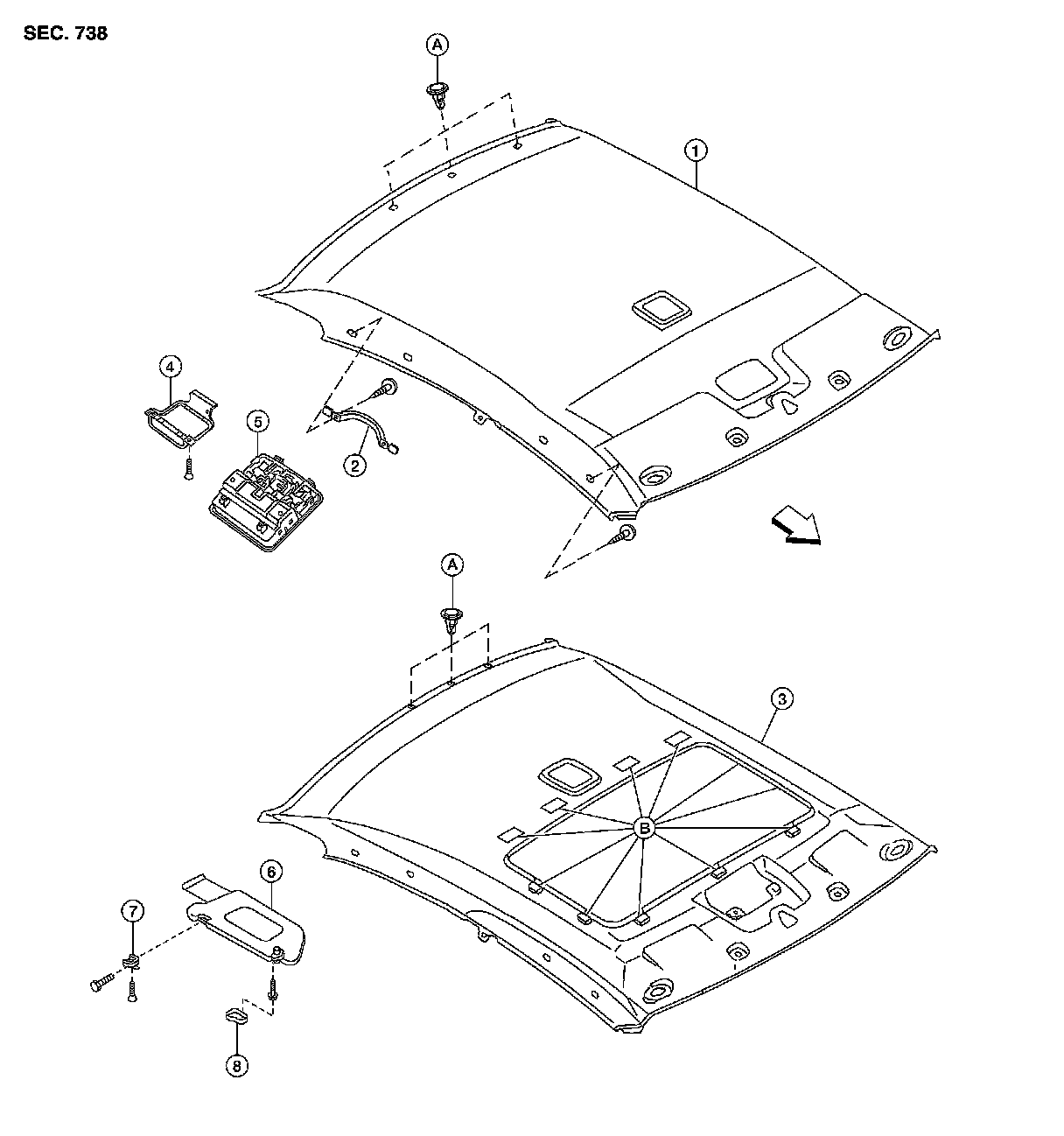 SEC. 738

A

1

4

5

2

A

3

B

6

7

8