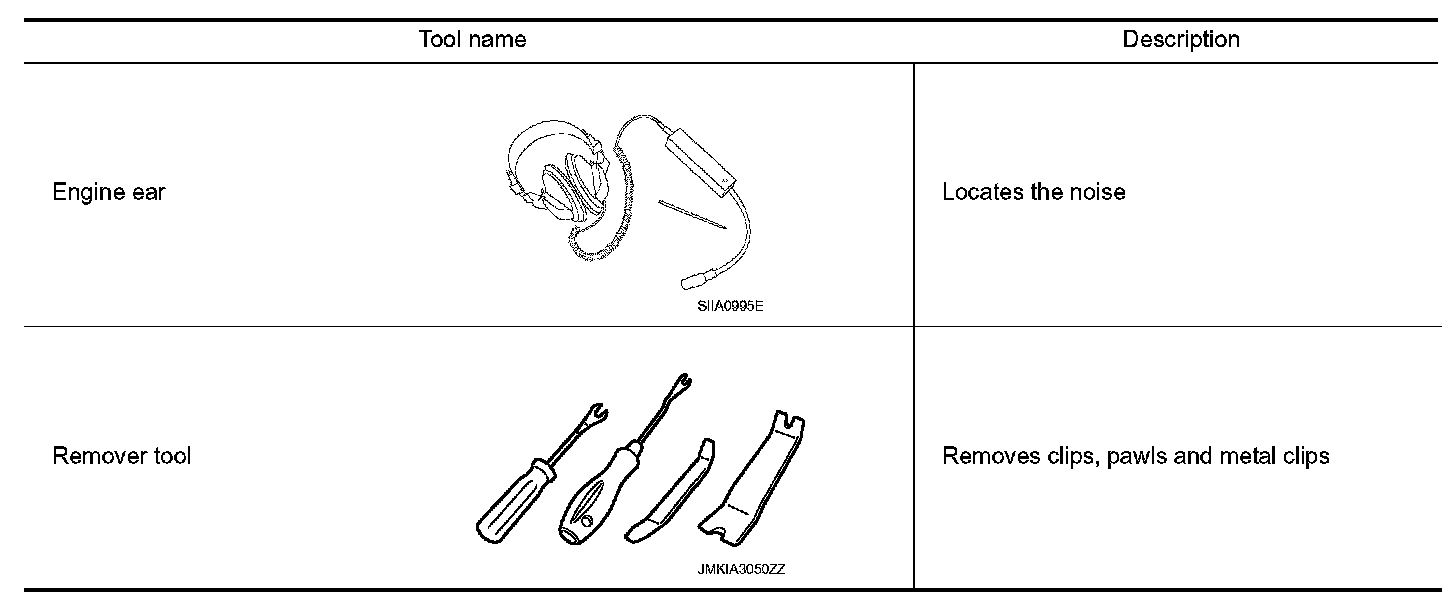 | Tool name | Description |
|---|---|
| Engine ear SIIA0995E | Locates the noise |
| Remover tool JMKIA3050ZZ | Removes clips, pawls and metal clips |