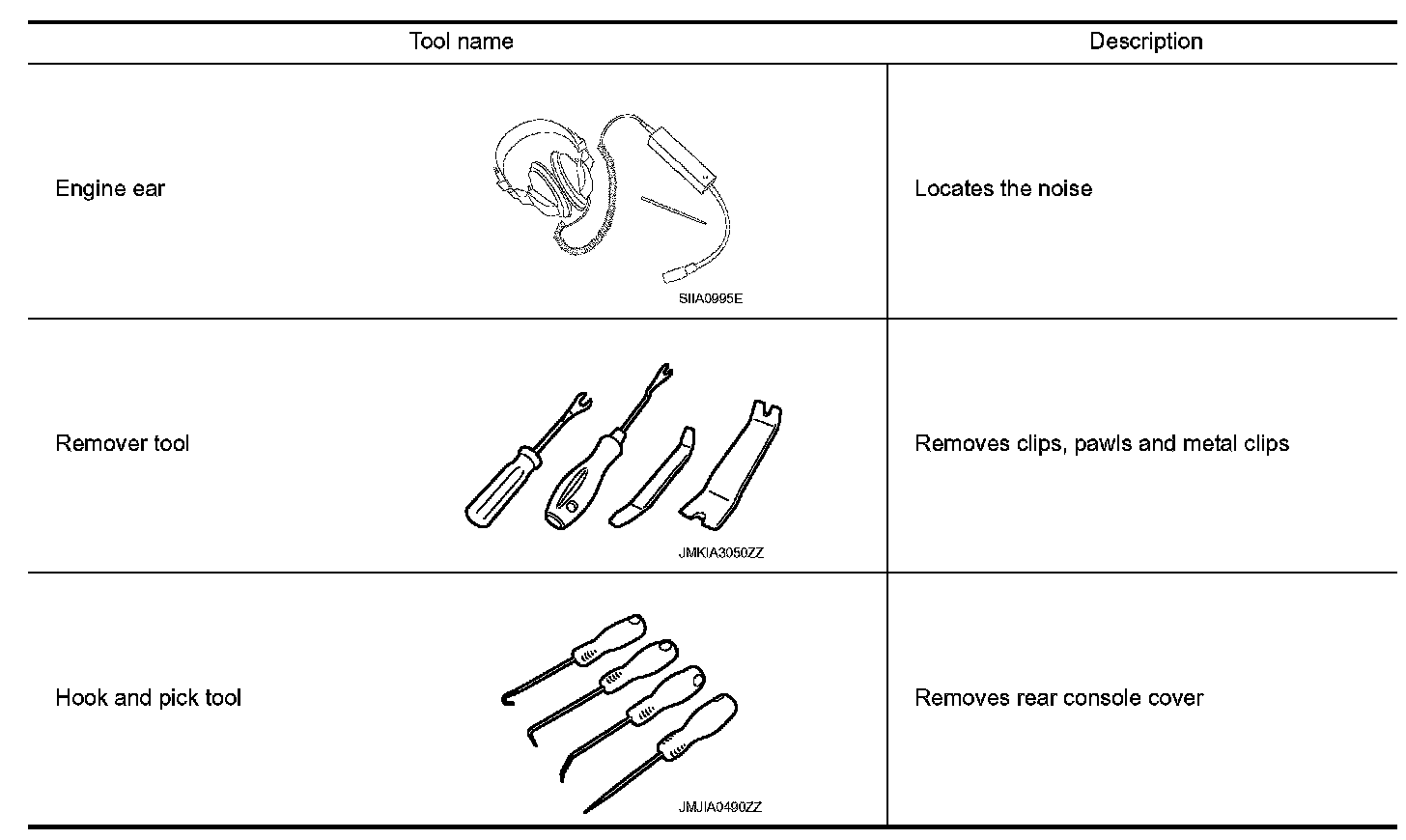 | Tool name | Description |
|---|---|
| Engine ear SIIA0995E | Locates the noise |
| Remover tool JMKIA3050ZZ | Removes clips, pawls and metal clips |
| Hook and pick tool JMJIA0490ZZ | Removes rear console cover |