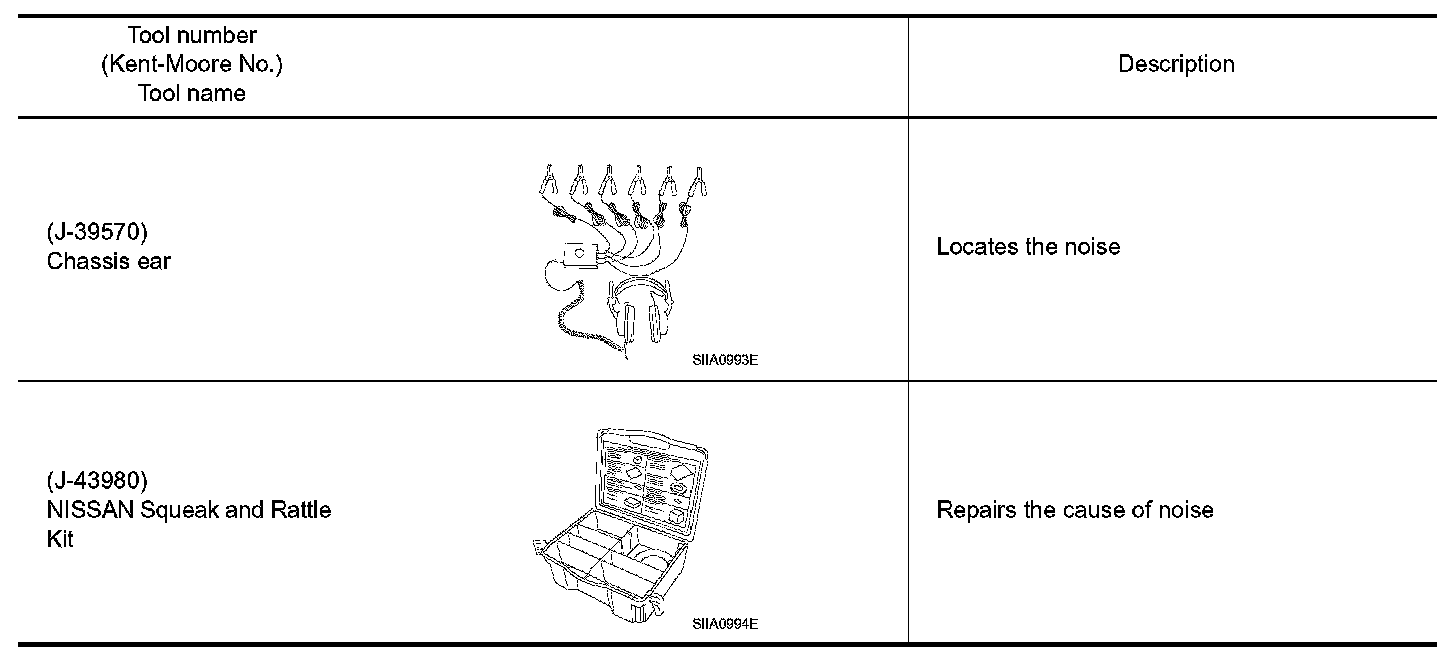 | Tool number (Kent-Moore No.) Tool name | Description |
|---|---|
| (J-39570) Chassis ear SIIA0993E | Locates the noise |
| (J-43980) NISSAN Squeak and Rattle Kit SIIA0994E | Repairs the cause of noise |