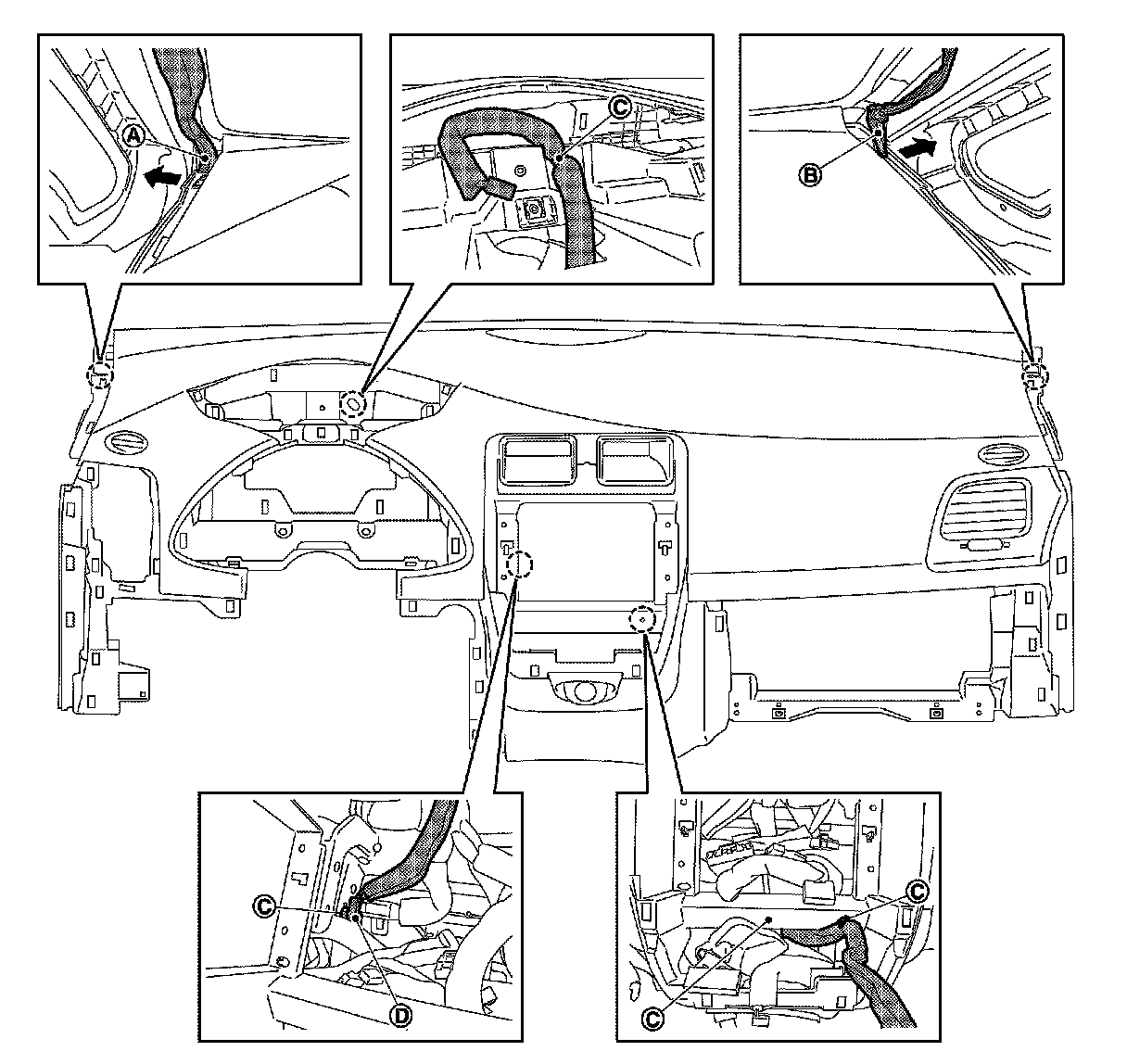 A
C
B
C
D
C
C