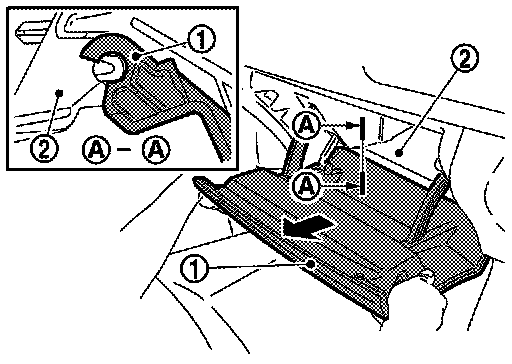 1
2
A – A
2
A
A
1