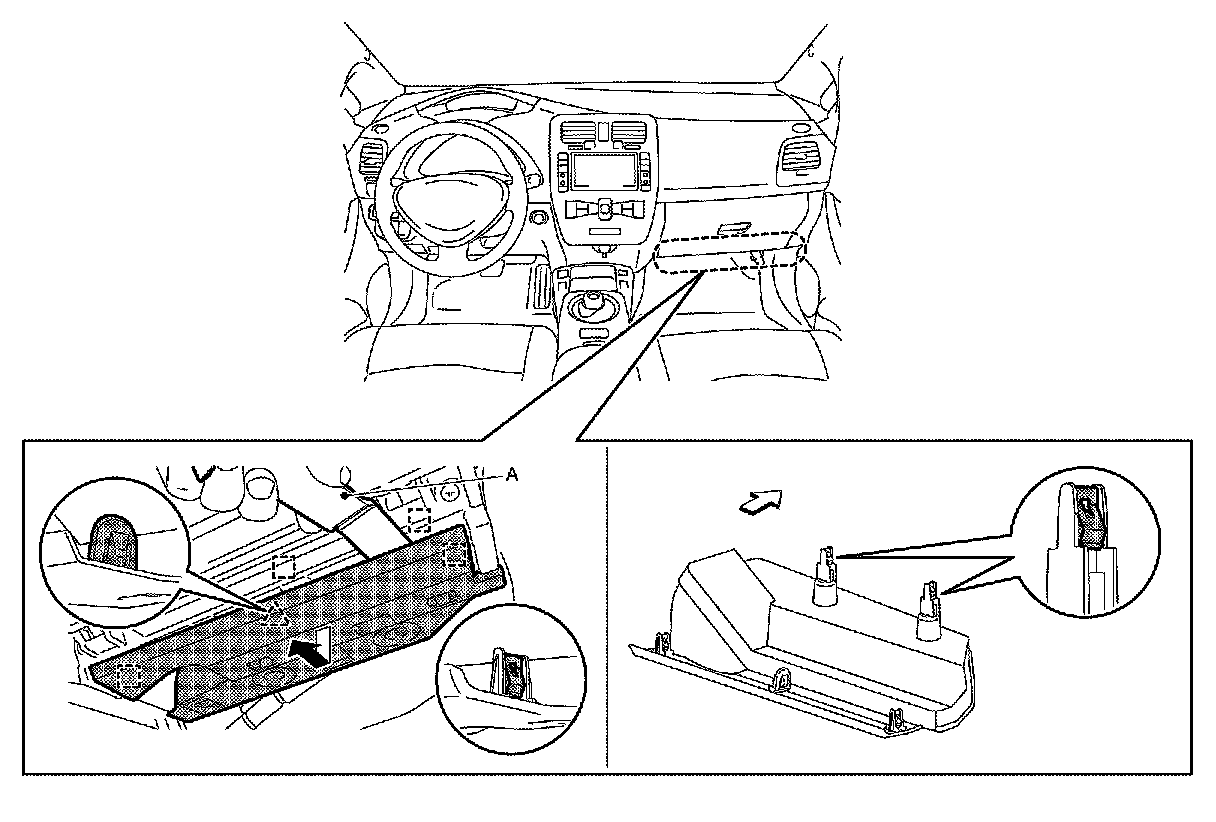 A